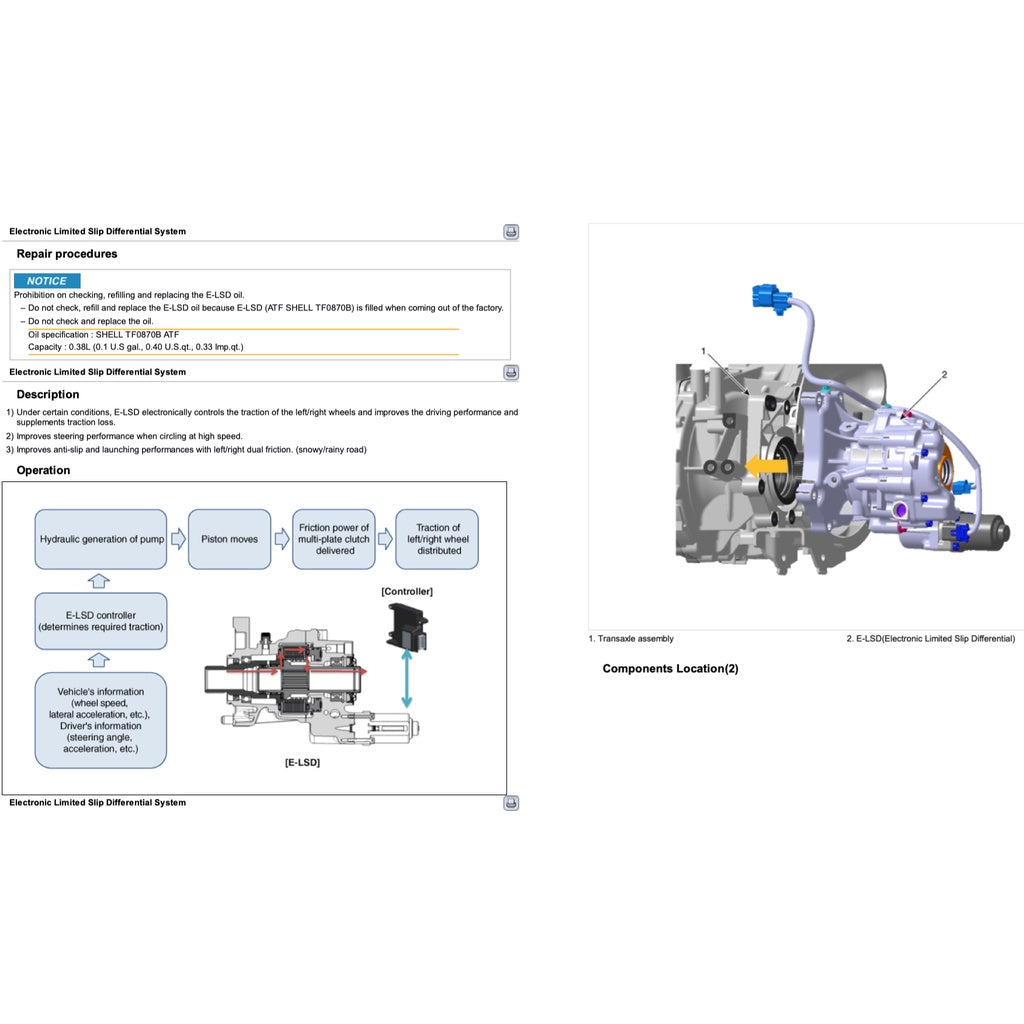 Electronic Limited Slip Differential System

Repair procedures

NOTICE

Prohibition on checking, refilling and replacing the E-LSD oil.

– Do not check, refill and replace the E-LSD oil because E-LSD (ATF SHELL TF0870B) is filled when coming out of the factory.

– Do not check and replace the oil.

Oil specification : SHELL TF0870B ATF

Capacity : 0.38L (0.1 U.S gal., 0.40 U.S.qt., 0.33 Imp.qt.)

Electronic Limited Slip Differential System

Description

1) Under certain conditions, E-LSD electronically controls the traction of the left/right wheels and improves the driving performance and supplements traction loss.

2) Improves steering performance when circling at high speed.

3) Improves anti-slip and launching performances with left/right dual friction. (snowy/rainy road)

Operation

Hydraulic generation of pump

Piston moves

Friction power of multi-plate clutch delivered

Traction of left/right wheel distributed

E-LSD controller (determines required traction)

Vehicle's information (wheel speed, lateral acceleration, etc.), Driver's information (steering angle, acceleration, etc.)

[Controller]

[E-LSD]

Electronic Limited Slip Differential System

1

2

1. Transaxle assembly

2. E-LSD(Electronic Limited Slip Differential)

Components Location(2)