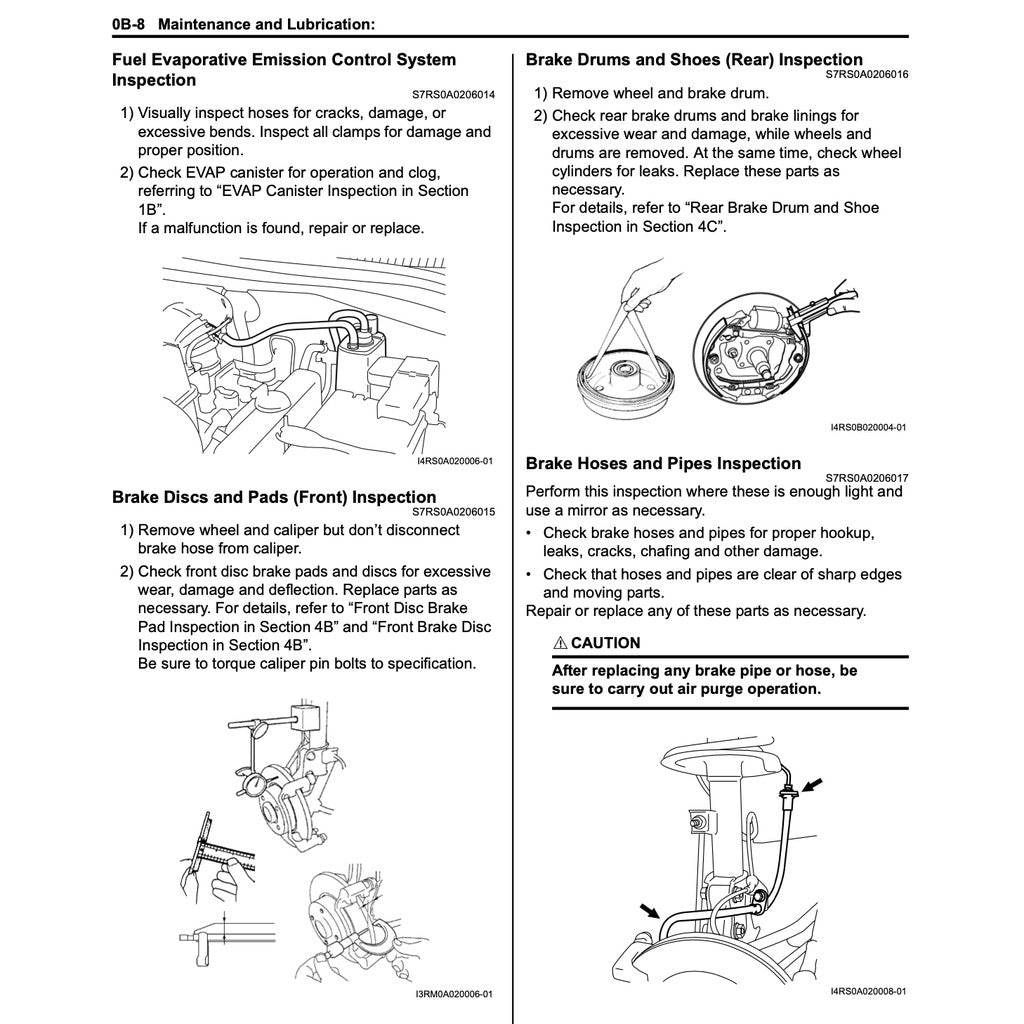 0B-8 Maintenance and Lubrication:

Fuel Evaporative Emission Control System Inspection
S7RS0A0206014

1) Visually inspect hoses for cracks, damage, or excessive bends. Inspect all clamps for damage and proper position.

2) Check EVAP canister for operation and clog, referring to “EVAP Canister Inspection in Section 1B”.
If a malfunction is found, repair or replace.

I4RS0A020006-01

Brake Discs and Pads (Front) Inspection
S7RS0A0206015

1) Remove wheel and caliper but don’t disconnect brake hose from caliper.

2) Check front disc brake pads and discs for excessive wear, damage and deflection. Replace parts as necessary. For details, refer to “Front Disc Brake Pad Inspection in Section 4B” and “Front Brake Disc Inspection in Section 4B”.
Be sure to torque caliper pin bolts to specification.

I3RM0A020006-01

Brake Drums and Shoes (Rear) Inspection
S7RS0A0206016

1) Remove wheel and brake drum.

2) Check rear brake drums and brake linings for excessive wear and damage, while wheels and drums are removed. At the same time, check wheel cylinders for leaks. Replace these parts as necessary.
For details, refer to “Rear Brake Drum and Shoe Inspection in Section 4C”.

I4RS0B020004-01

Brake Hoses and Pipes Inspection
S7RS0A0206017

Perform this inspection where these is enough light and use a mirror as necessary.

• Check brake hoses and pipes for proper hookup, leaks, cracks, chafing and other damage.

• Check that hoses and pipes are clear of sharp edges and moving parts.

Repair or replace any of these parts as necessary.

⚠ CAUTION

After replacing any brake pipe or hose, be sure to carry out air purge operation.

I4RS0A020008-01