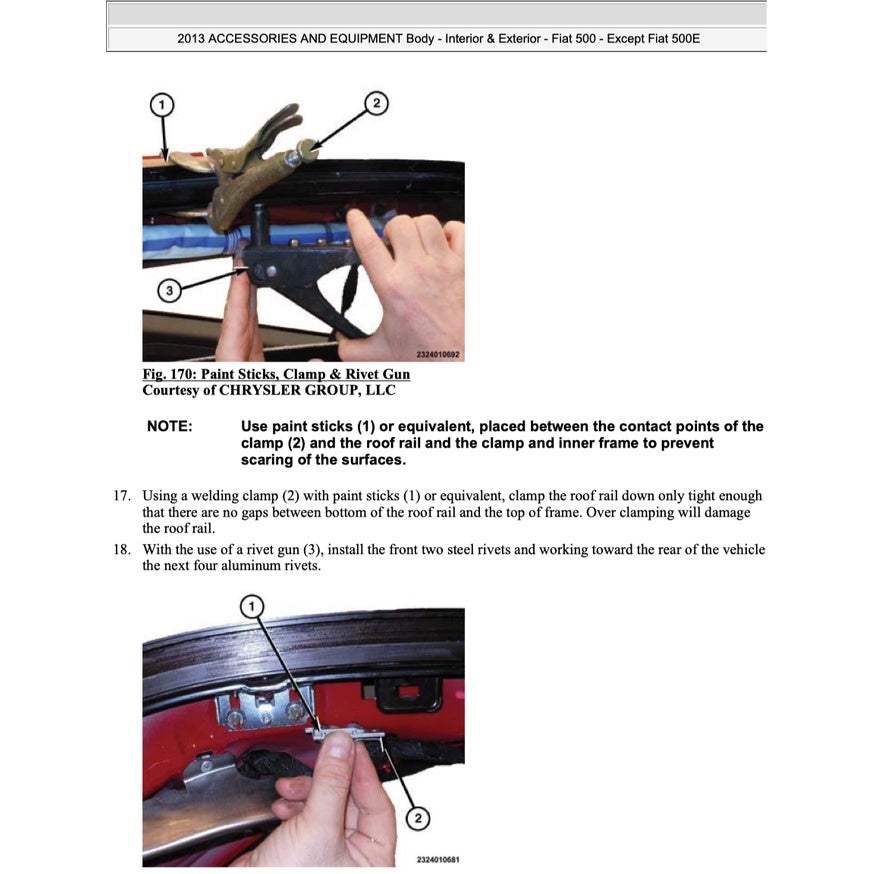 2013 ACCESSORIES AND EQUIPMENT Body - Interior & Exterior - Fiat 500 - Except Fiat 500E

1

2

3

2324010692

Fig. 170: Paint Sticks, Clamp & Rivet Gun
Courtesy of CHRYSLER GROUP, LLC

NOTE: Use paint sticks (1) or equivalent, placed between the contact points of the clamp (2) and the roof rail and the clamp and inner frame to prevent scaring of the surfaces.

17. Using a welding clamp (2) with paint sticks (1) or equivalent, clamp the roof rail down only tight enough that there are no gaps between bottom of the roof rail and the top of frame. Over clamping will damage the roof rail.

18. With the use of a rivet gun (3), install the front two steel rivets and working toward the rear of the vehicle the next four aluminum rivets.

1

2

2324010681