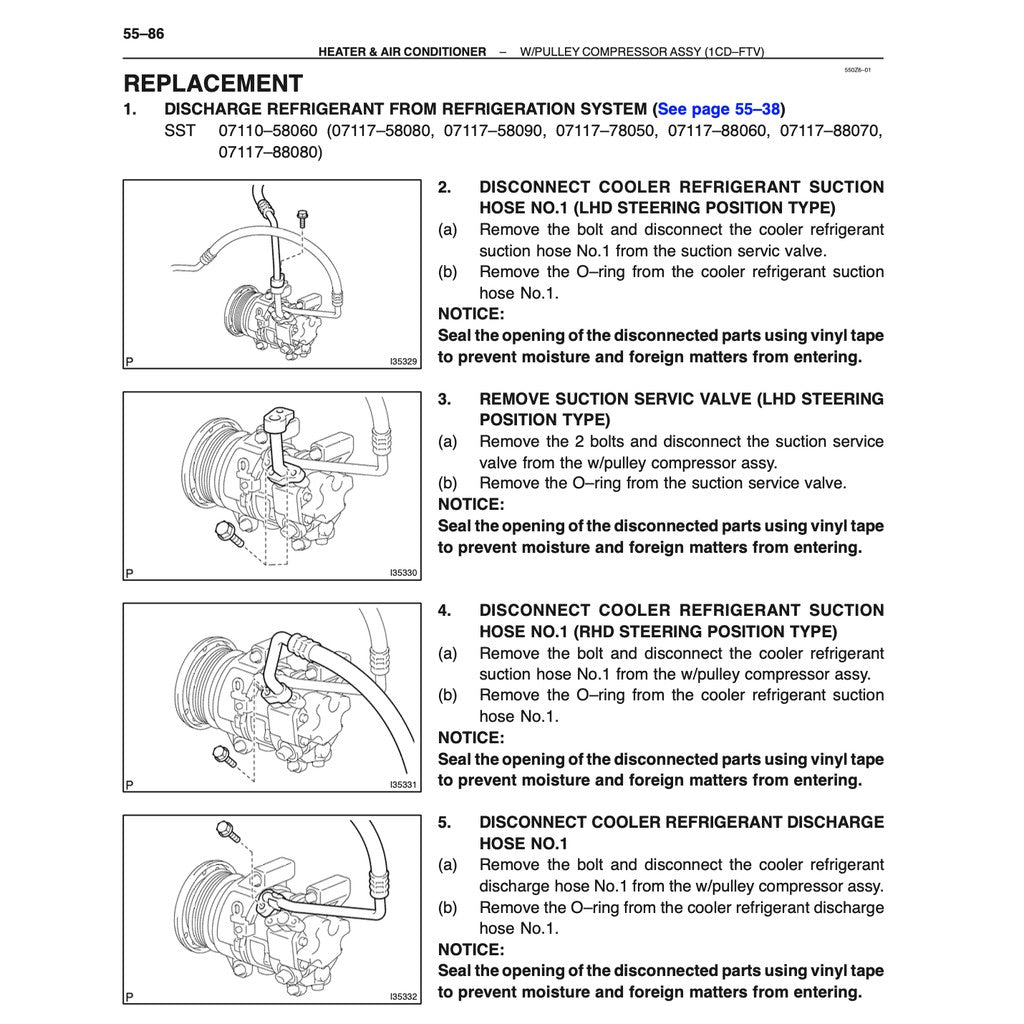 55–86

HEATER & AIR CONDITIONER – W/PULLEY COMPRESSOR ASSY (1CD–FTV)

550Z6–01

REPLACEMENT

1. DISCHARGE REFRIGERANT FROM REFRIGERATION SYSTEM (See page 55–38)
SST 07110–58060 (07117–58080, 07117–58090, 07117–78050, 07117–88060, 07117–88070, 07117–88080)

P I35329

2. DISCONNECT COOLER REFRIGERANT SUCTION HOSE NO.1 (LHD STEERING POSITION TYPE)
(a) Remove the bolt and disconnect the cooler refrigerant suction hose No.1 from the suction servic valve.
(b) Remove the O–ring from the cooler refrigerant suction hose No.1.
NOTICE:
Seal the opening of the disconnected parts using vinyl tape to prevent moisture and foreign matters from entering.

P I35330

3. REMOVE SUCTION SERVIC VALVE (LHD STEERING POSITION TYPE)
(a) Remove the 2 bolts and disconnect the suction service valve from the w/pulley compressor assy.
(b) Remove the O–ring from the suction service valve.
NOTICE:
Seal the opening of the disconnected parts using vinyl tape to prevent moisture and foreign matters from entering.

P I35331

4. DISCONNECT COOLER REFRIGERANT SUCTION HOSE NO.1 (RHD STEERING POSITION TYPE)
(a) Remove the bolt and disconnect the cooler refrigerant suction hose No.1 from the w/pulley compressor assy.
(b) Remove the O–ring from the cooler refrigerant suction hose No.1.
NOTICE:
Seal the opening of the disconnected parts using vinyl tape to prevent moisture and foreign matters from entering.

P I35332

5. DISCONNECT COOLER REFRIGERANT DISCHARGE HOSE NO.1
(a) Remove the bolt and disconnect the cooler refrigerant discharge hose No.1 from the w/pulley compressor assy.
(b) Remove the O–ring from the cooler refrigerant discharge hose No.1.
NOTICE:
Seal the opening of the disconnected parts using vinyl tape to prevent moisture and foreign matters from entering.