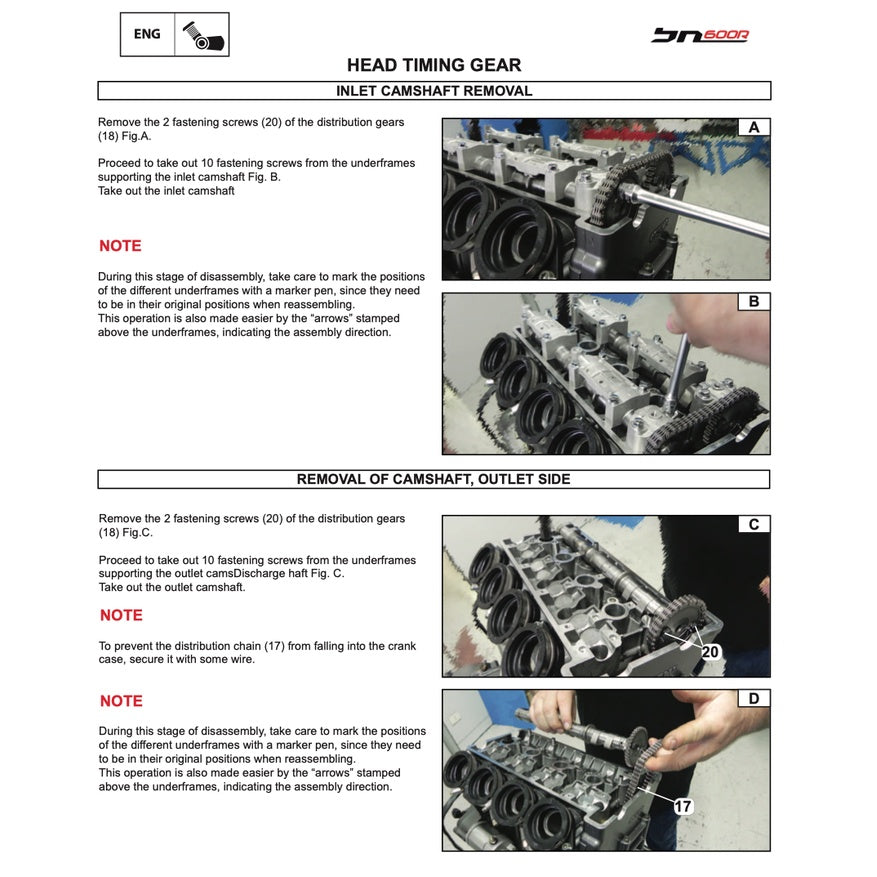 ENG

bn600R

HEAD TIMING GEAR

INLET CAMSHAFT REMOVAL

Remove the 2 fastening screws (20) of the distribution gears (18) Fig.A.

Proceed to take out 10 fastening screws from the underframes supporting the inlet camshaft Fig. B.
Take out the inlet camshaft

NOTE

During this stage of disassembly, take care to mark the positions of the different underframes with a marker pen, since they need to be in their original positions when reassembling.
This operation is also made easier by the “arrows” stamped above the underframes, indicating the assembly direction.

A

B

REMOVAL OF CAMSHAFT, OUTLET SIDE

Remove the 2 fastening screws (20) of the distribution gears (18) Fig.C.

Proceed to take out 10 fastening screws from the underframes supporting the outlet camsDischarge haft Fig. C.
Take out the outlet camshaft.

NOTE

To prevent the distribution chain (17) from falling into the crank case, secure it with some wire.

NOTE

During this stage of disassembly, take care to mark the positions of the different underframes with a marker pen, since they need to be in their original positions when reassembling.
This operation is also made easier by the “arrows” stamped above the underframes, indicating the assembly direction.

C

20

D

17