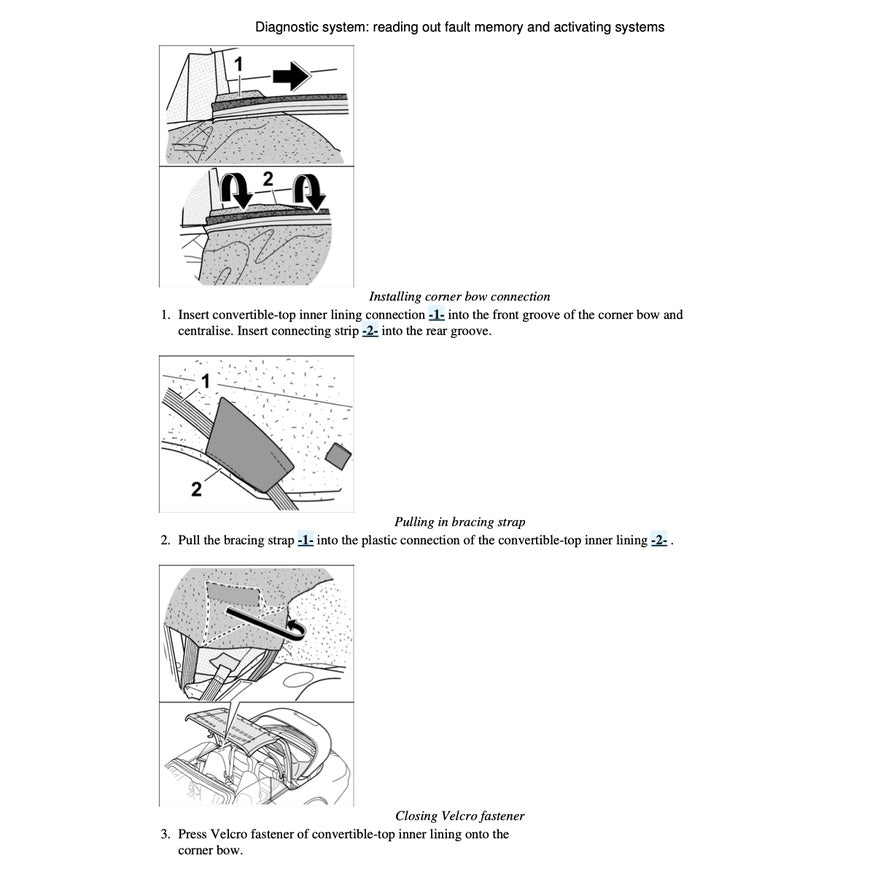 Diagnostic system: reading out fault memory and activating systems

1

2

Installing corner bow connection

1. Insert convertible-top inner lining connection -1- into the front groove of the corner bow and centralise. Insert connecting strip -2- into the rear groove.

1

2

Pulling in bracing strap

2. Pull the bracing strap -1- into the plastic connection of the convertible-top inner lining -2- .

Closing Velcro fastener

3. Press Velcro fastener of convertible-top inner lining onto the corner bow.