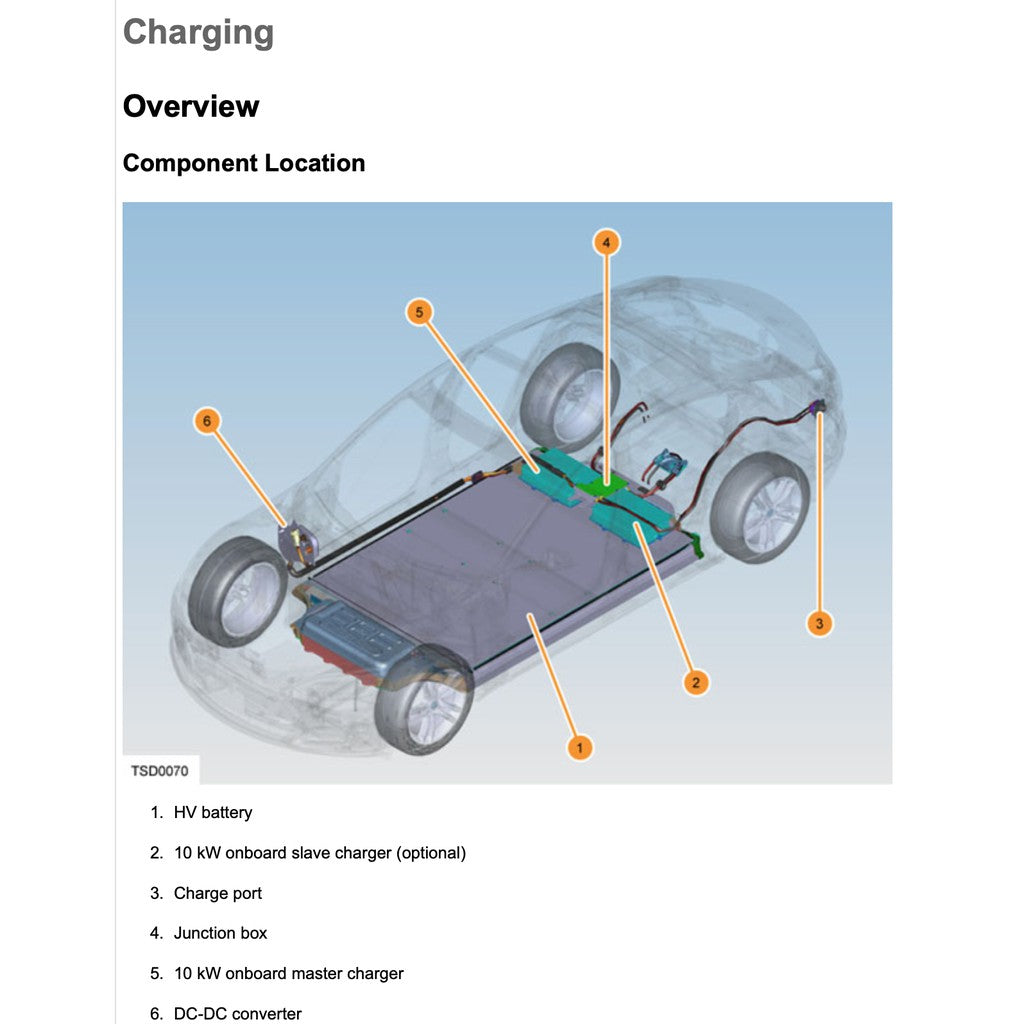 Charging

Overview

Component Location

4

5

6

3

2

1

TSD0070

1. HV battery

2. 10 kW onboard slave charger (optional)

3. Charge port

4. Junction box

5. 10 kW onboard master charger

6. DC-DC converter