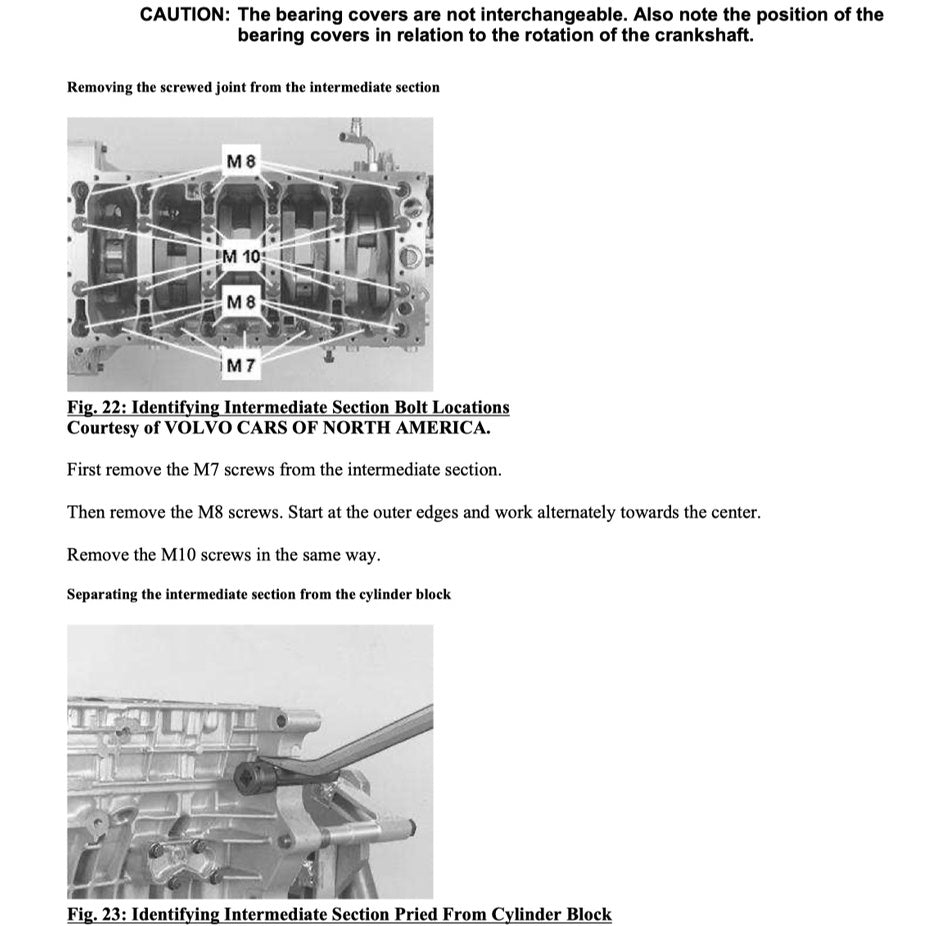 CAUTION: The bearing covers are not interchangeable. Also note the position of the bearing covers in relation to the rotation of the crankshaft.

Removing the screwed joint from the intermediate section

M 8
M 10
M 8
M 7

Fig. 22: Identifying Intermediate Section Bolt Locations
Courtesy of VOLVO CARS OF NORTH AMERICA.

First remove the M7 screws from the intermediate section.

Then remove the M8 screws. Start at the outer edges and work alternately towards the center.

Remove the M10 screws in the same way.

Separating the intermediate section from the cylinder block

Fig. 23: Identifying Intermediate Section Pried From Cylinder Block