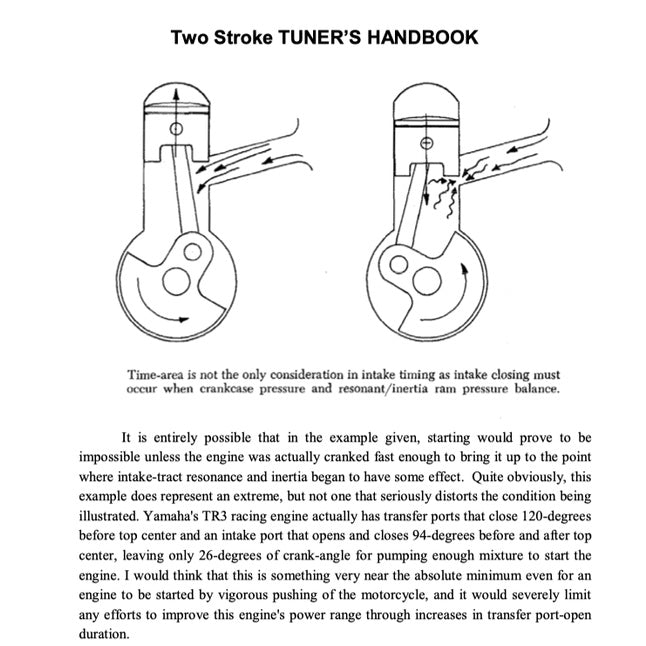 Two Stroke TUNER'S HANDBOOK

Time-area is not the only consideration in intake timing as intake closing must occur when crankcase pressure and resonant/inertia ram pressure balance.

It is entirely possible that in the example given, starting would prove to be impossible unless the engine was actually cranked fast enough to bring it up to the point where intake-tract resonance and inertia began to have some effect. Quite obviously, this example does represent an extreme, but not one that seriously distorts the condition being illustrated. Yamaha's TR3 racing engine actually has transfer ports that close 120-degrees before top center and an intake port that opens and closes 94-degrees before and after top center, leaving only 26-degrees of crank-angle for pumping enough mixture to start the engine. I would think that this is something very near the absolute minimum even for an engine to be started by vigorous pushing of the motorcycle, and it would severely limit any efforts to improve this engine's power range through increases in transfer port-open duration.