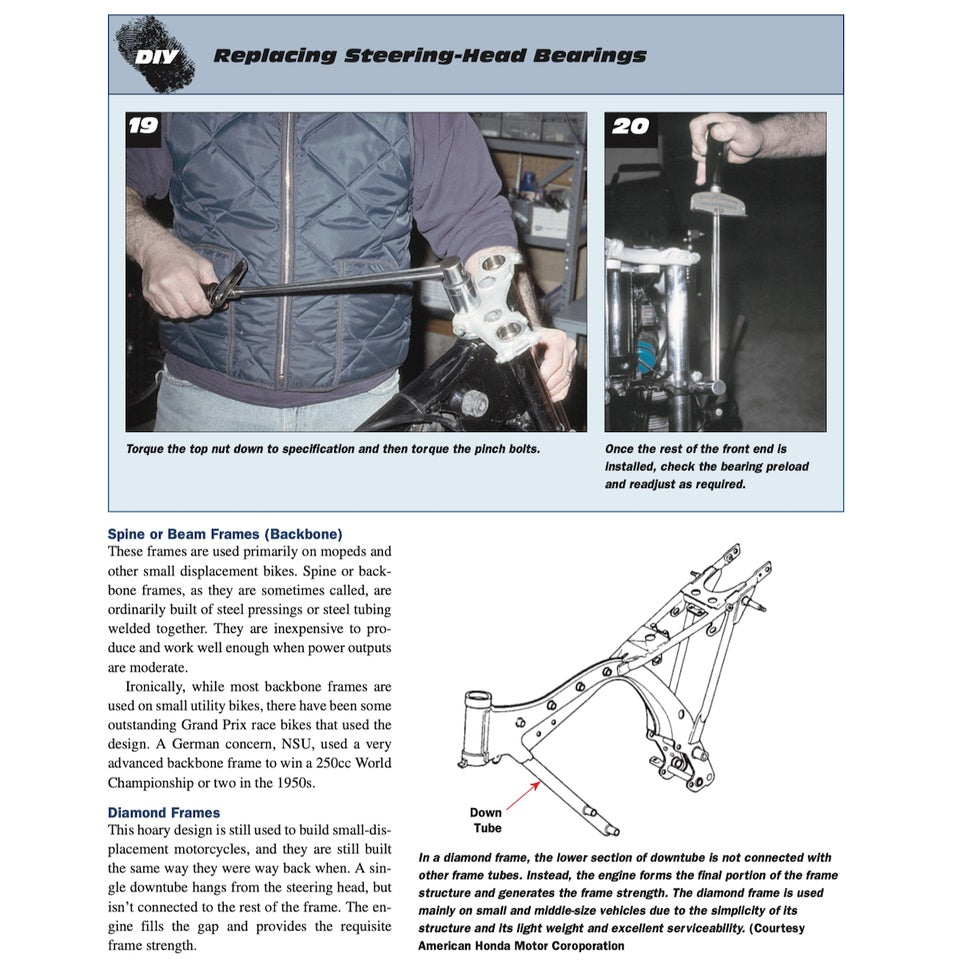 DIY Replacing Steering-Head Bearings

19

Torque the top nut down to specification and then torque the pinch bolts.

20

Once the rest of the front end is installed, check the bearing preload and readjust as required.

Spine or Beam Frames (Backbone)
These frames are used primarily on mopeds and other small displacement bikes. Spine or backbone frames, as they are sometimes called, are ordinarily built of steel pressings or steel tubing welded together. They are inexpensive to produce and work well enough when power outputs are moderate.

Ironically, while most backbone frames are used on small utility bikes, there have been some outstanding Grand Prix race bikes that used the design. A German concern, NSU, used a very advanced backbone frame to win a 250cc World Championship or two in the 1950s.

Diamond Frames
This hoary design is still used to build small-displacement motorcycles, and they are still built the same way they were way back when. A single downtube hangs from the steering head, but isn't connected to the rest of the frame. The engine fills the gap and provides the requisite frame strength.

Down Tube

In a diamond frame, the lower section of downtube is not connected with other frame tubes. Instead, the engine forms the final portion of the frame structure and generates the frame strength. The diamond frame is used mainly on small and middle-size vehicles due to the simplicity of its structure and its light weight and excellent serviceability. (Courtesy American Honda Motor Coroporation