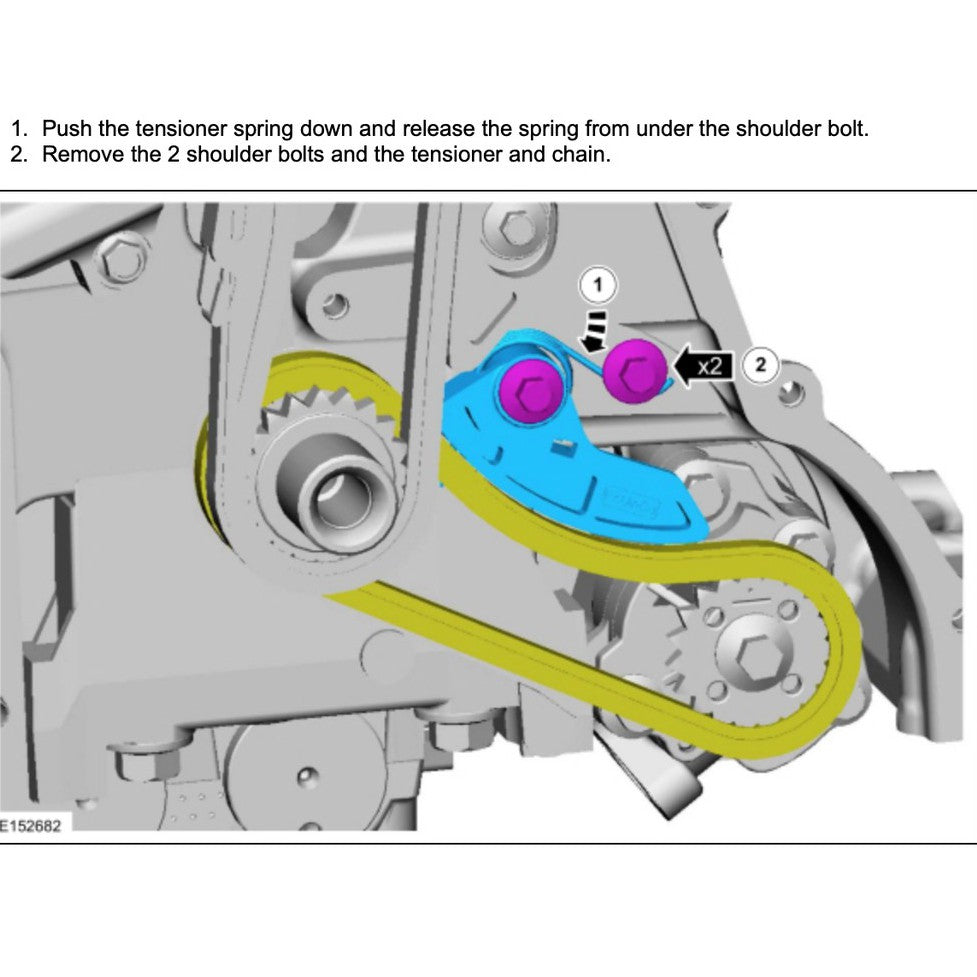 1. Push the tensioner spring down and release the spring from under the shoulder bolt.
2. Remove the 2 shoulder bolts and the tensioner and chain.

1

x2

2

E152682