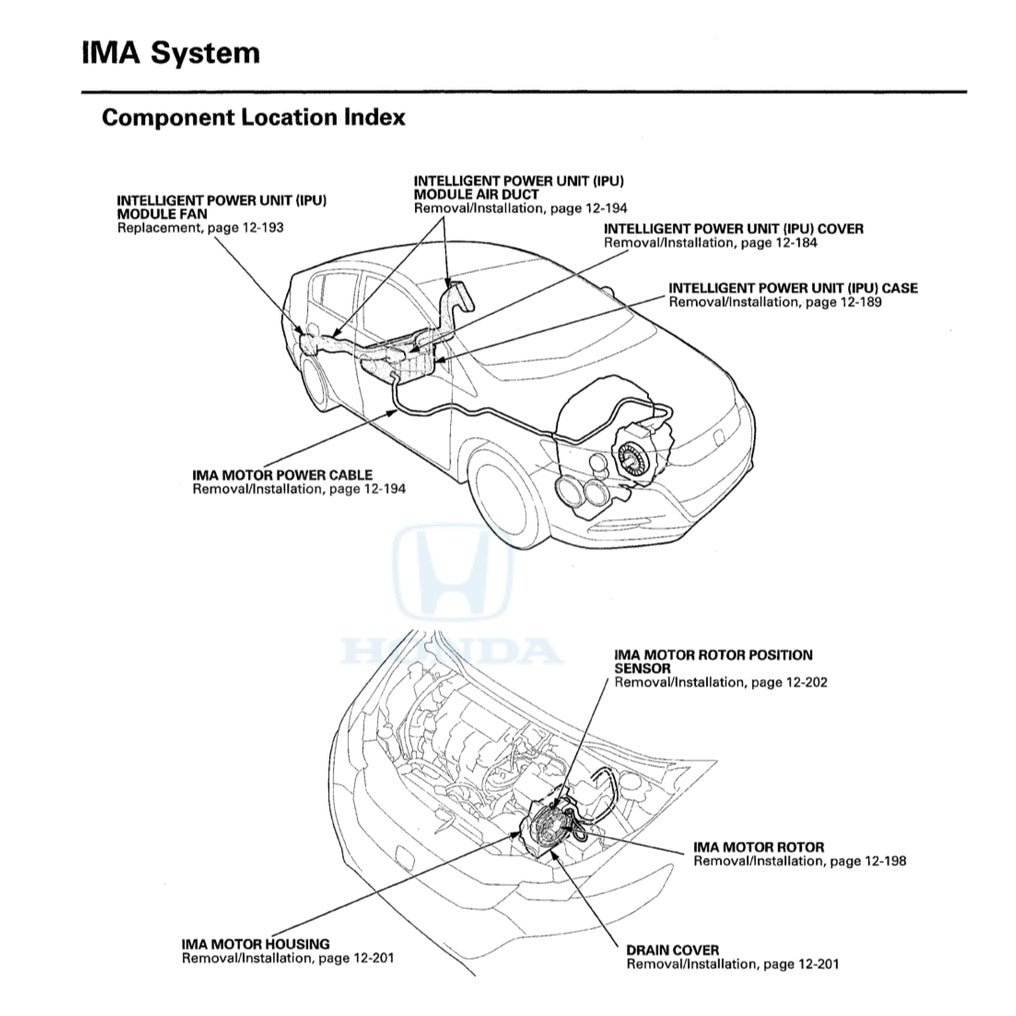 IMA System

Component Location Index

INTELLIGENT POWER UNIT (IPU) MODULE FAN
Replacement, page 12-193

INTELLIGENT POWER UNIT (IPU) MODULE AIR DUCT
Removal/Installation, page 12-194

INTELLIGENT POWER UNIT (IPU) COVER
Removal/Installation, page 12-184

INTELLIGENT POWER UNIT (IPU) CASE
Removal/Installation, page 12-189

IMA MOTOR POWER CABLE
Removal/Installation, page 12-194

HONDA

IMA MOTOR ROTOR POSITION SENSOR
Removal/Installation, page 12-202

IMA MOTOR ROTOR
Removal/Installation, page 12-198

IMA MOTOR HOUSING
Removal/Installation, page 12-201

DRAIN COVER
Removal/Installation, page 12-201