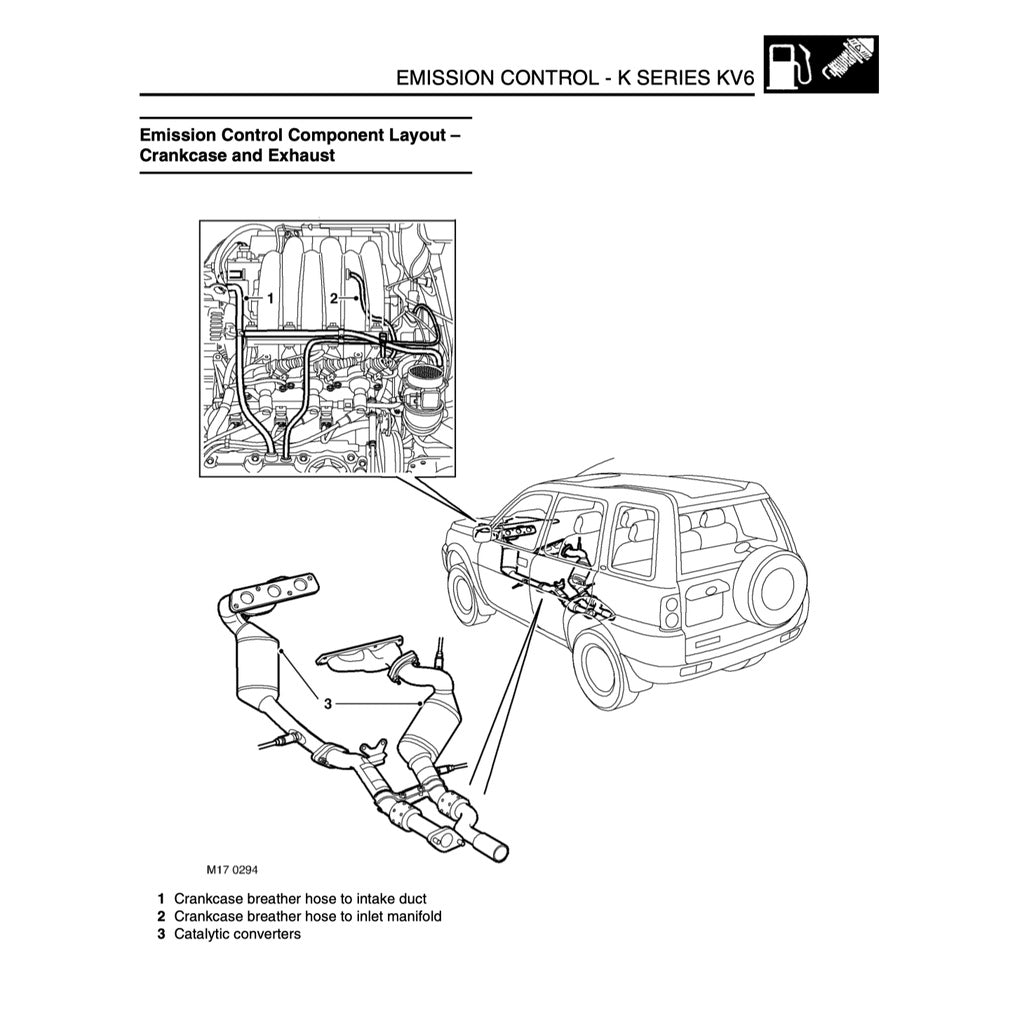 EMISSION CONTROL - K SERIES KV6

Emission Control Component Layout – Crankcase and Exhaust

1
2
3

M17 0294

1 Crankcase breather hose to intake duct
2 Crankcase breather hose to inlet manifold
3 Catalytic converters