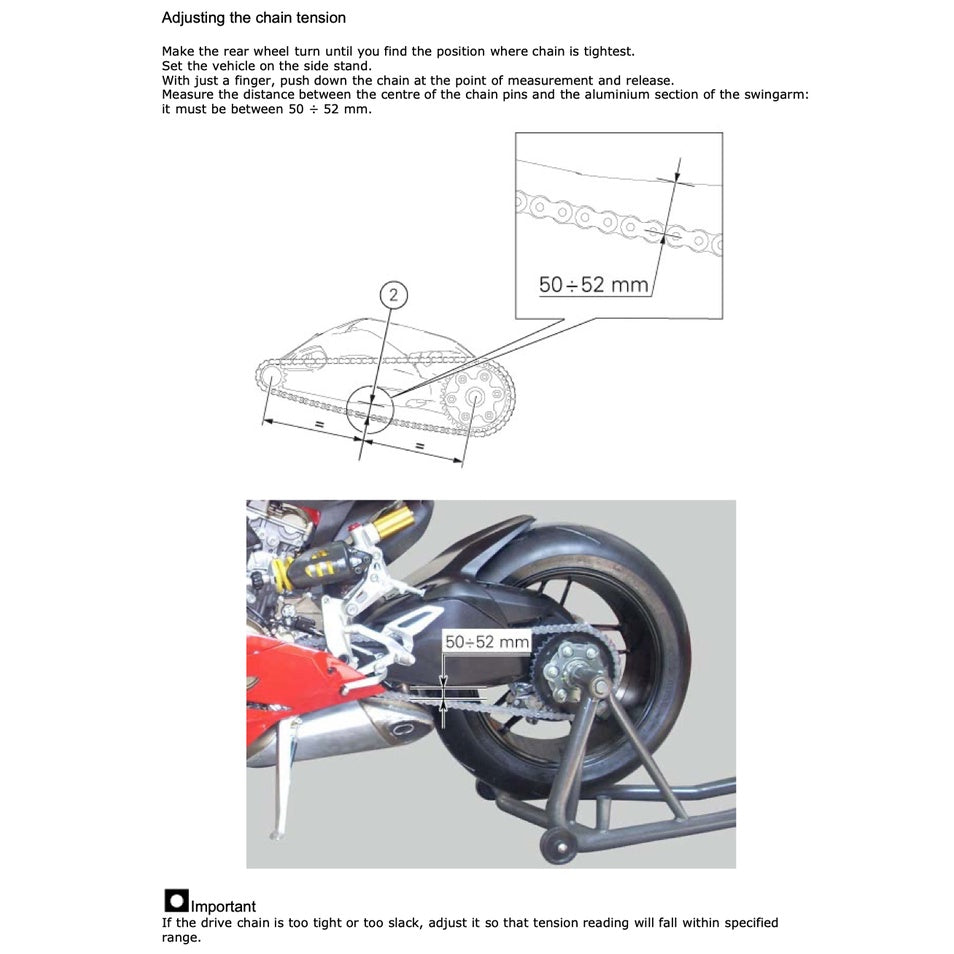 Adjusting the chain tension

Make the rear wheel turn until you find the position where chain is tightest.
Set the vehicle on the side stand.
With just a finger, push down the chain at the point of measurement and release.
Measure the distance between the centre of the chain pins and the aluminium section of the swingarm: it must be between 50 ÷ 52 mm.

50÷52 mm

2

=

=

50÷52 mm

Important
If the drive chain is too tight or too slack, adjust it so that tension reading will fall within specified range.