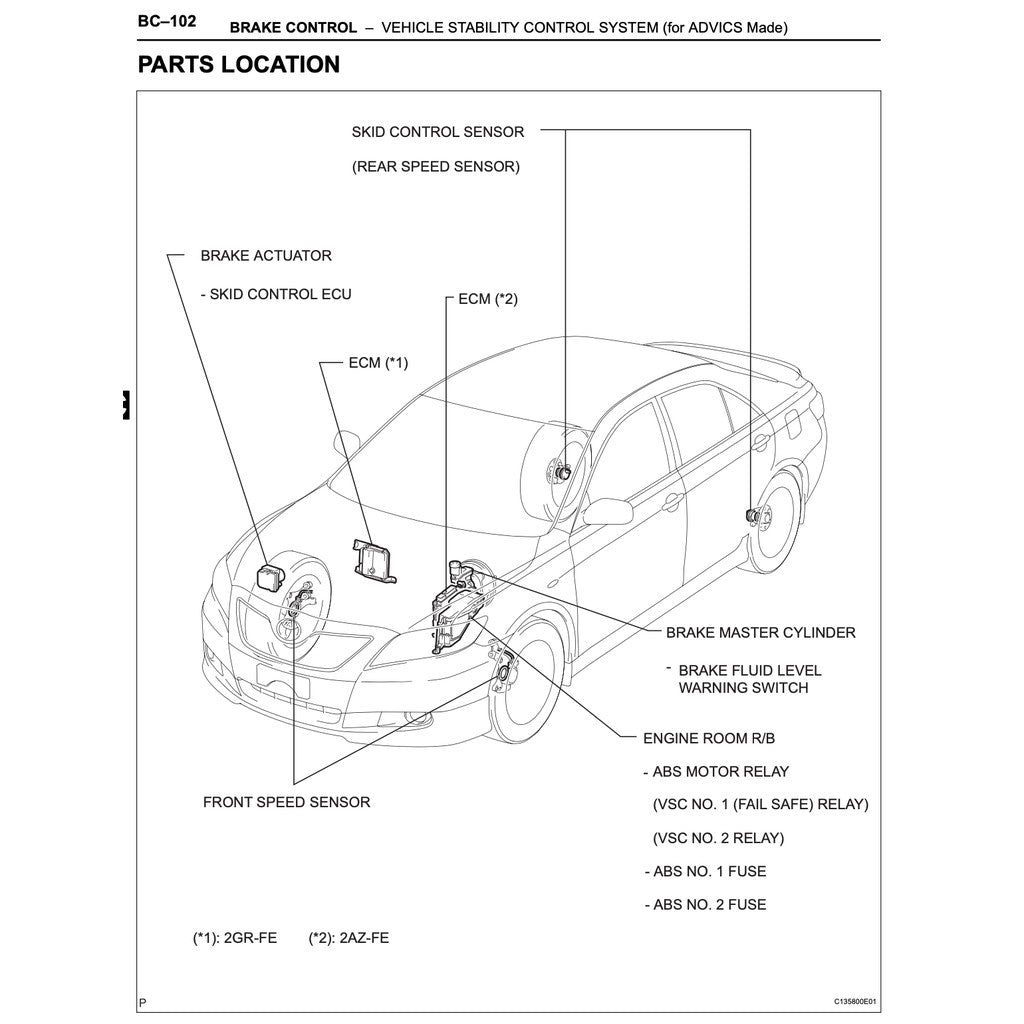 BC–102 BRAKE CONTROL – VEHICLE STABILITY CONTROL SYSTEM (for ADVICS Made)

PARTS LOCATION

SKID CONTROL SENSOR
(REAR SPEED SENSOR)

BRAKE ACTUATOR
- SKID CONTROL ECU

ECM (*2)

ECM (*1)

BRAKE MASTER CYLINDER
- BRAKE FLUID LEVEL WARNING SWITCH

ENGINE ROOM R/B
- ABS MOTOR RELAY
(VSC NO. 1 (FAIL SAFE) RELAY)
(VSC NO. 2 RELAY)
- ABS NO. 1 FUSE
- ABS NO. 2 FUSE

FRONT SPEED SENSOR

(*1): 2GR-FE (*2): 2AZ-FE

P

C135800E01