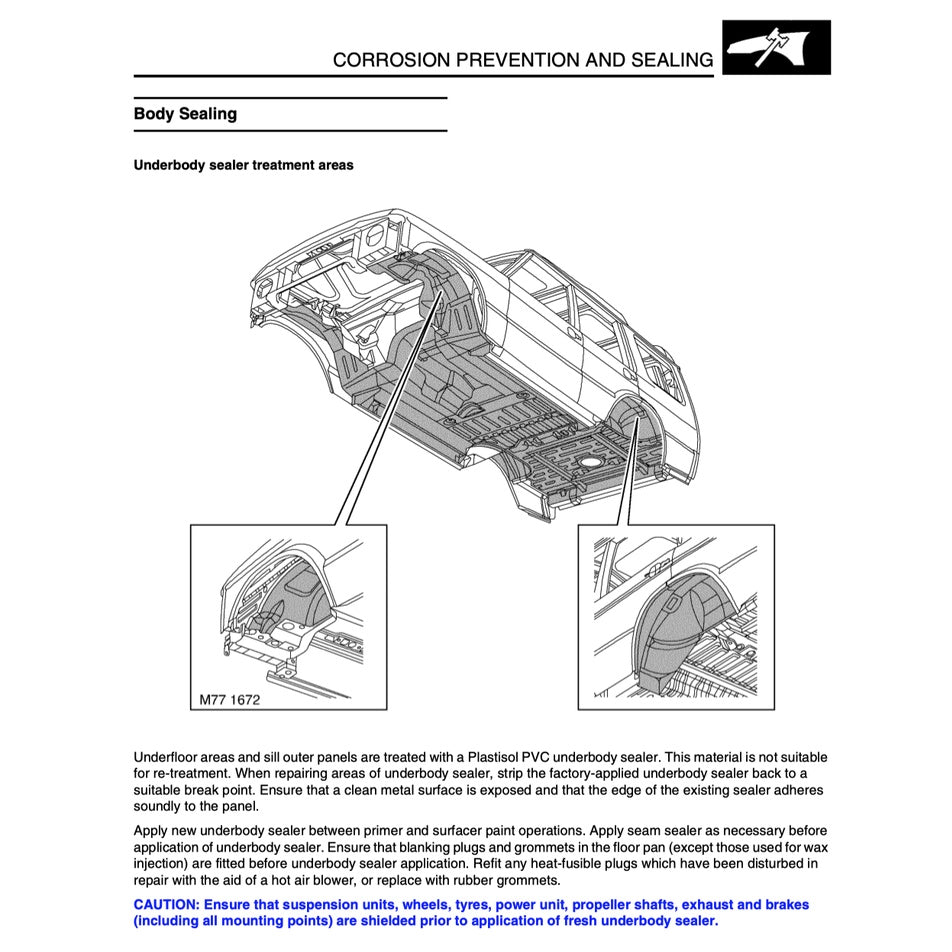 CORROSION PREVENTION AND SEALING

Body Sealing

Underbody sealer treatment areas

M77 1672

Underfloor areas and sill outer panels are treated with a Plastisol PVC underbody sealer. This material is not suitable for re-treatment. When repairing areas of underbody sealer, strip the factory-applied underbody sealer back to a suitable break point. Ensure that a clean metal surface is exposed and that the edge of the existing sealer adheres soundly to the panel.

Apply new underbody sealer between primer and surfacer paint operations. Apply seam sealer as necessary before application of underbody sealer. Ensure that blanking plugs and grommets in the floor pan (except those used for wax injection) are fitted before underbody sealer application. Refit any heat-fusible plugs which have been disturbed in repair with the aid of a hot air blower, or replace with rubber grommets.

CAUTION: Ensure that suspension units, wheels, tyres, power unit, propeller shafts, exhaust and brakes (including all mounting points) are shielded prior to application of fresh underbody sealer.