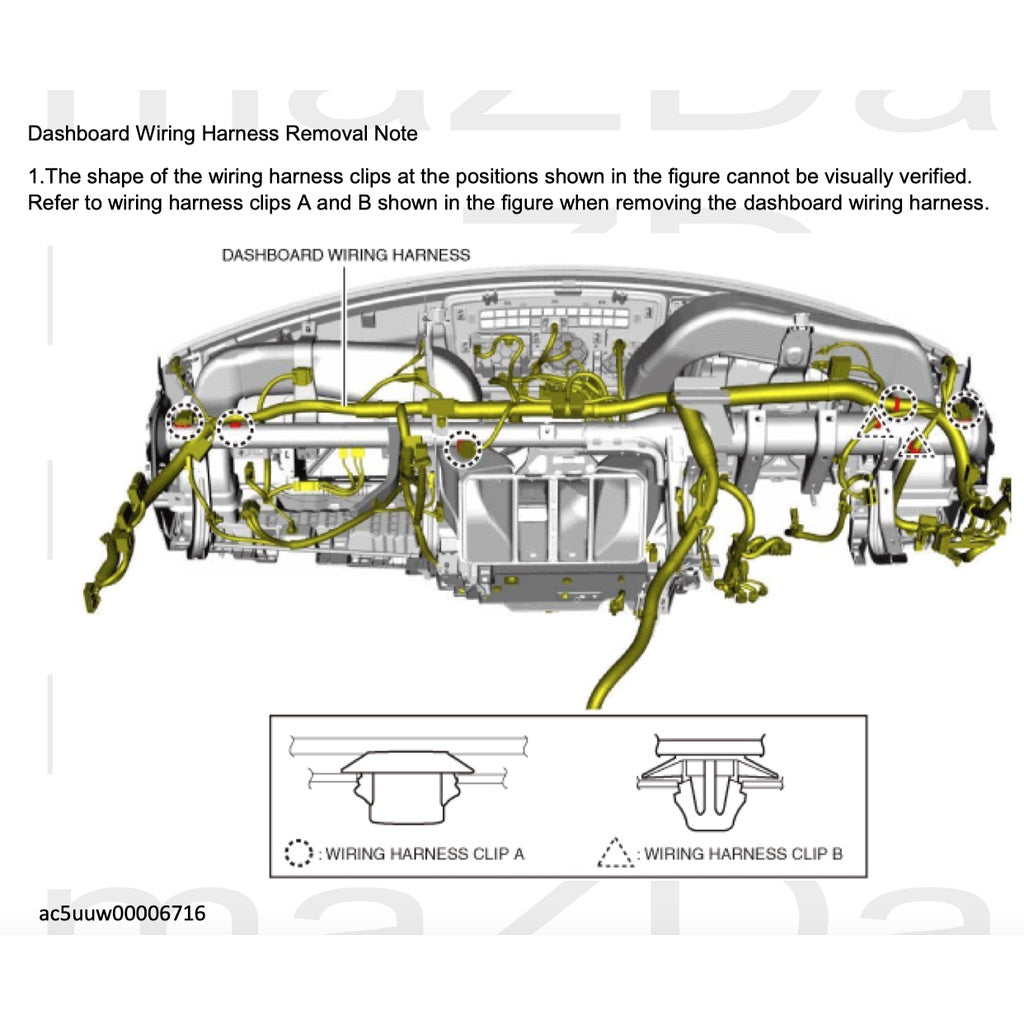 Dashboard Wiring Harness Removal Note

1.The shape of the wiring harness clips at the positions shown in the figure cannot be visually verified. Refer to wiring harness clips A and B shown in the figure when removing the dashboard wiring harness.

DASHBOARD WIRING HARNESS

: WIRING HARNESS CLIP A

: WIRING HARNESS CLIP B

ac5uuw00006716