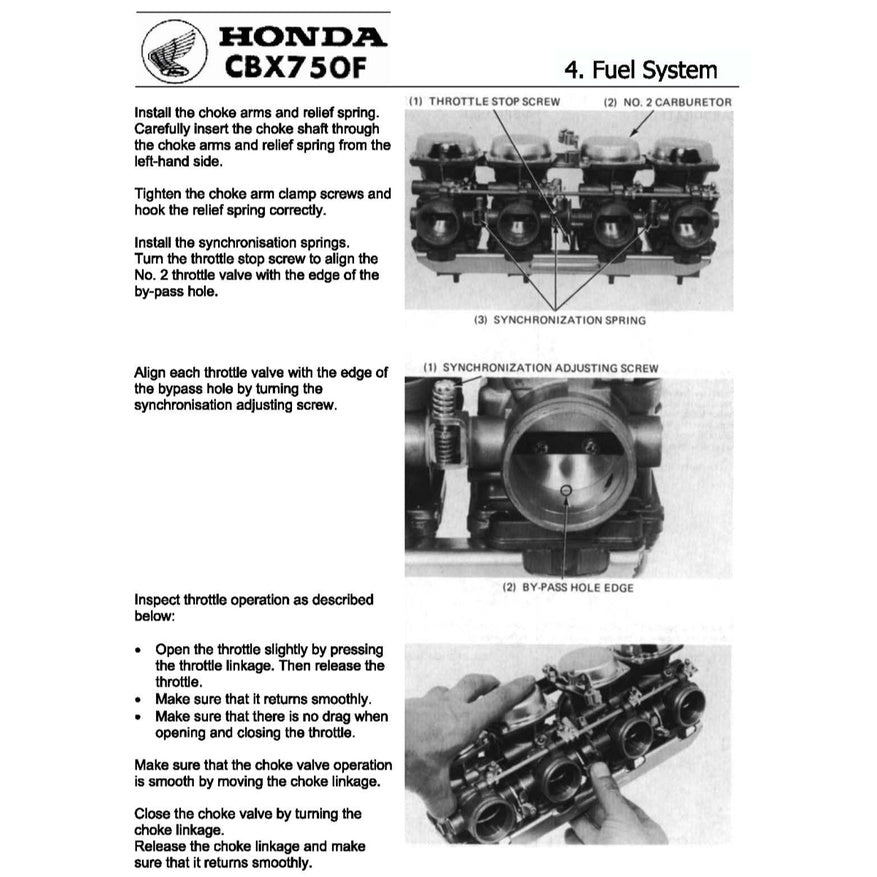 HONDA
CBX750F

4. Fuel System

Install the choke arms and relief spring. Carefully insert the choke shaft through the choke arms and relief spring from the left-hand side.

Tighten the choke arm clamp screws and hook the relief spring correctly.

Install the synchronisation springs.
Turn the throttle stop screw to align the No. 2 throttle valve with the edge of the by-pass hole.

(1) THROTTLE STOP SCREW
(2) NO. 2 CARBURETOR
(3) SYNCHRONIZATION SPRING

Align each throttle valve with the edge of the bypass hole by turning the synchronisation adjusting screw.

(1) SYNCHRONIZATION ADJUSTING SCREW
(2) BY-PASS HOLE EDGE

Inspect throttle operation as described below:

• Open the throttle slightly by pressing the throttle linkage. Then release the throttle.
• Make sure that it returns smoothly.
• Make sure that there is no drag when opening and closing the throttle.

Make sure that the choke valve operation is smooth by moving the choke linkage.

Close the choke valve by turning the choke linkage.
Release the choke linkage and make sure that it returns smoothly.