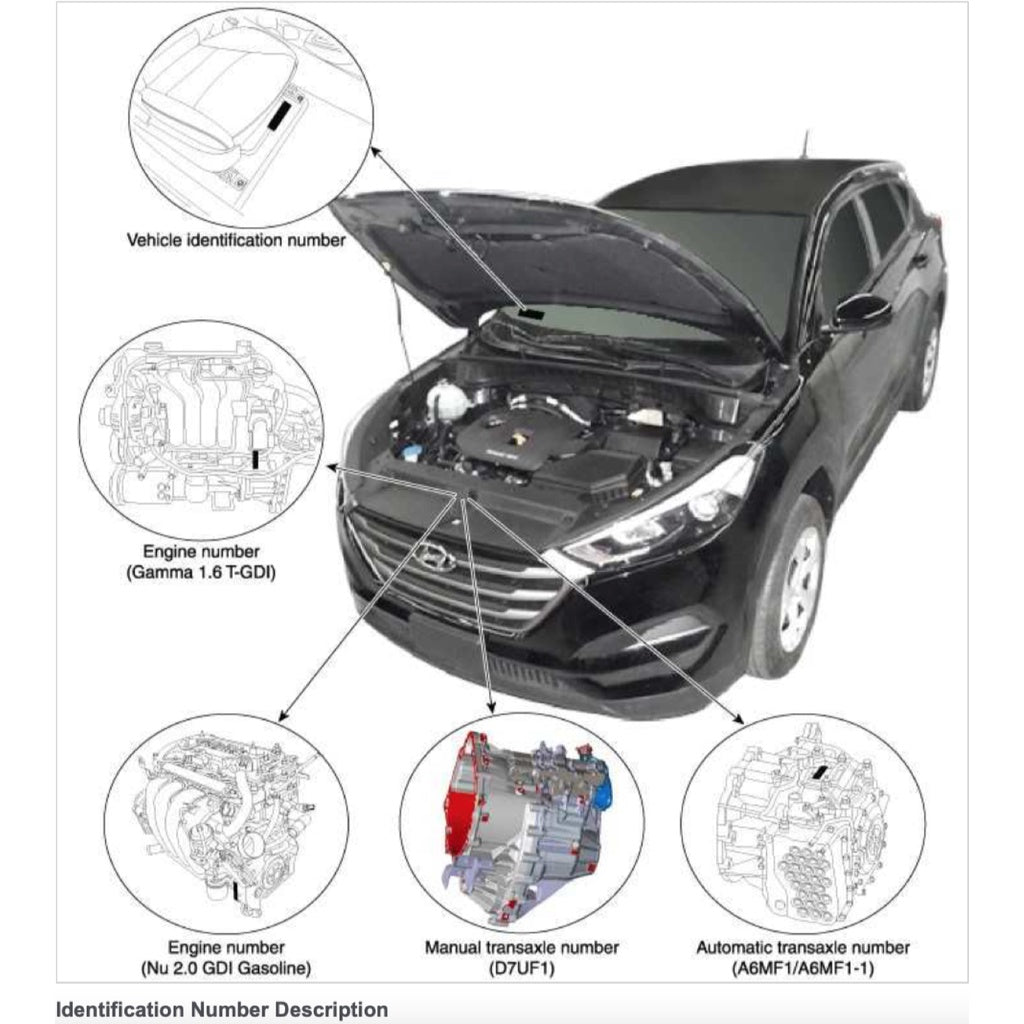 Vehicle identification number

Engine number
(Gamma 1.6 T-GDI)

Engine number
(Nu 2.0 GDI Gasoline)

Manual transaxle number
(D7UF1)

Automatic transaxle number
(A6MF1/A6MF1-1)

Identification Number Description