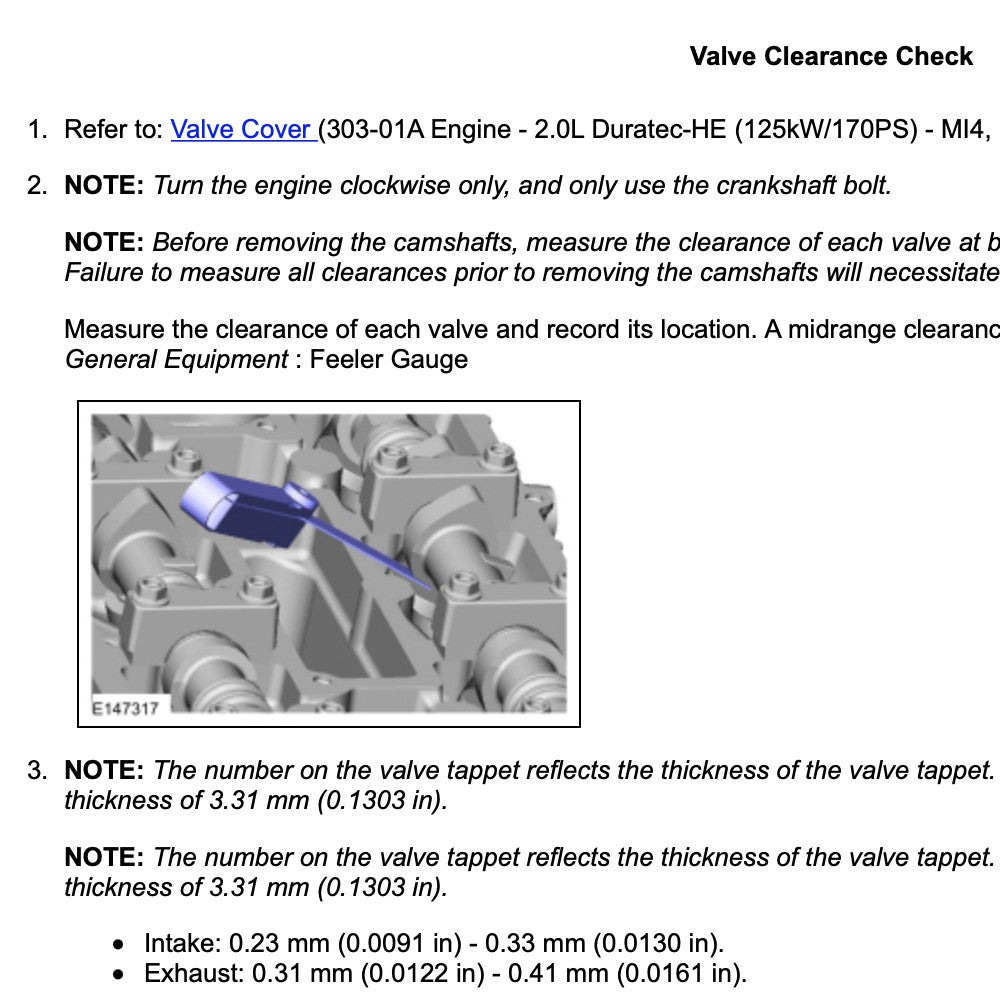 Valve Clearance Check

1. Refer to: Valve Cover (303-01A Engine - 2.0L Duratec-HE (125kW/170PS) - MI4,

2. NOTE: Turn the engine clockwise only, and only use the crankshaft bolt.

NOTE: Before removing the camshafts, measure the clearance of each valve at b
Failure to measure all clearances prior to removing the camshafts will necessitate

Measure the clearance of each valve and record its location. A midrange clearanc
General Equipment : Feeler Gauge

E147317

3. NOTE: The number on the valve tappet reflects the thickness of the valve tappet. thickness of 3.31 mm (0.1303 in).

NOTE: The number on the valve tappet reflects the thickness of the valve tappet. thickness of 3.31 mm (0.1303 in).

• Intake: 0.23 mm (0.0091 in) - 0.33 mm (0.0130 in).
• Exhaust: 0.31 mm (0.0122 in) - 0.41 mm (0.0161 in).