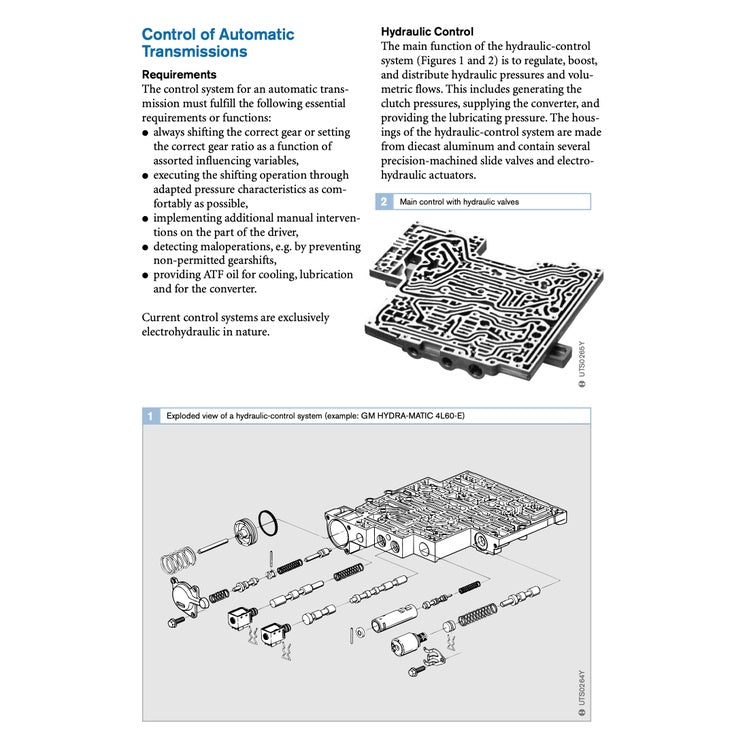 Control of Automatic Transmissions

Requirements
The control system for an automatic transmission must fulfill the following essential requirements or functions:
● always shifting the correct gear or setting the correct gear ratio as a function of assorted influencing variables,
● executing the shifting operation through adapted pressure characteristics as comfortably as possible,
● implementing additional manual interventions on the part of the driver,
● detecting maloperations, e.g. by preventing non-permitted gearshifts,
● providing ATF oil for cooling, lubrication and for the converter.

Current control systems are exclusively electrohydraulic in nature.

Hydraulic Control
The main function of the hydraulic-control system (Figures 1 and 2) is to regulate, boost, and distribute hydraulic pressures and volumetric flows. This includes generating the clutch pressures, supplying the converter, and providing the lubricating pressure. The housings of the hydraulic-control system are made from diecast aluminum and contain several precision-machined slide valves and electrohydraulic actuators.

2 Main control with hydraulic valves

UTS0265Y

1 Exploded view of a hydraulic-control system (example: GM HYDRA-MATIC 4L60-E)

UTS0264Y