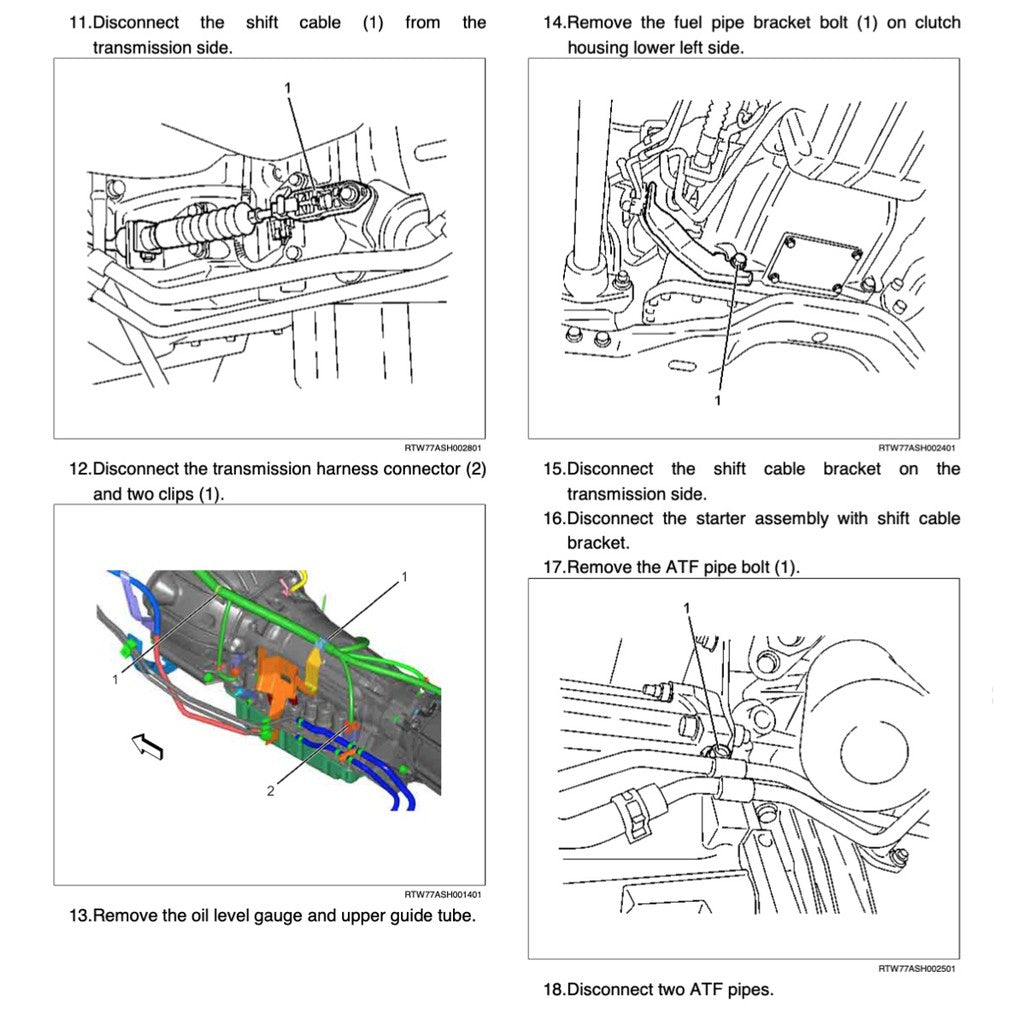 11.Disconnect the shift cable (1) from the transmission side.

1

RTW77ASH002801

12.Disconnect the transmission harness connector (2) and two clips (1).

1

1

2

RTW77ASH001401

13.Remove the oil level gauge and upper guide tube.

14.Remove the fuel pipe bracket bolt (1) on clutch housing lower left side.

1

RTW77ASH002401

15.Disconnect the shift cable bracket on the transmission side.

16.Disconnect the starter assembly with shift cable bracket.

17.Remove the ATF pipe bolt (1).

1

RTW77ASH002501

18.Disconnect two ATF pipes.