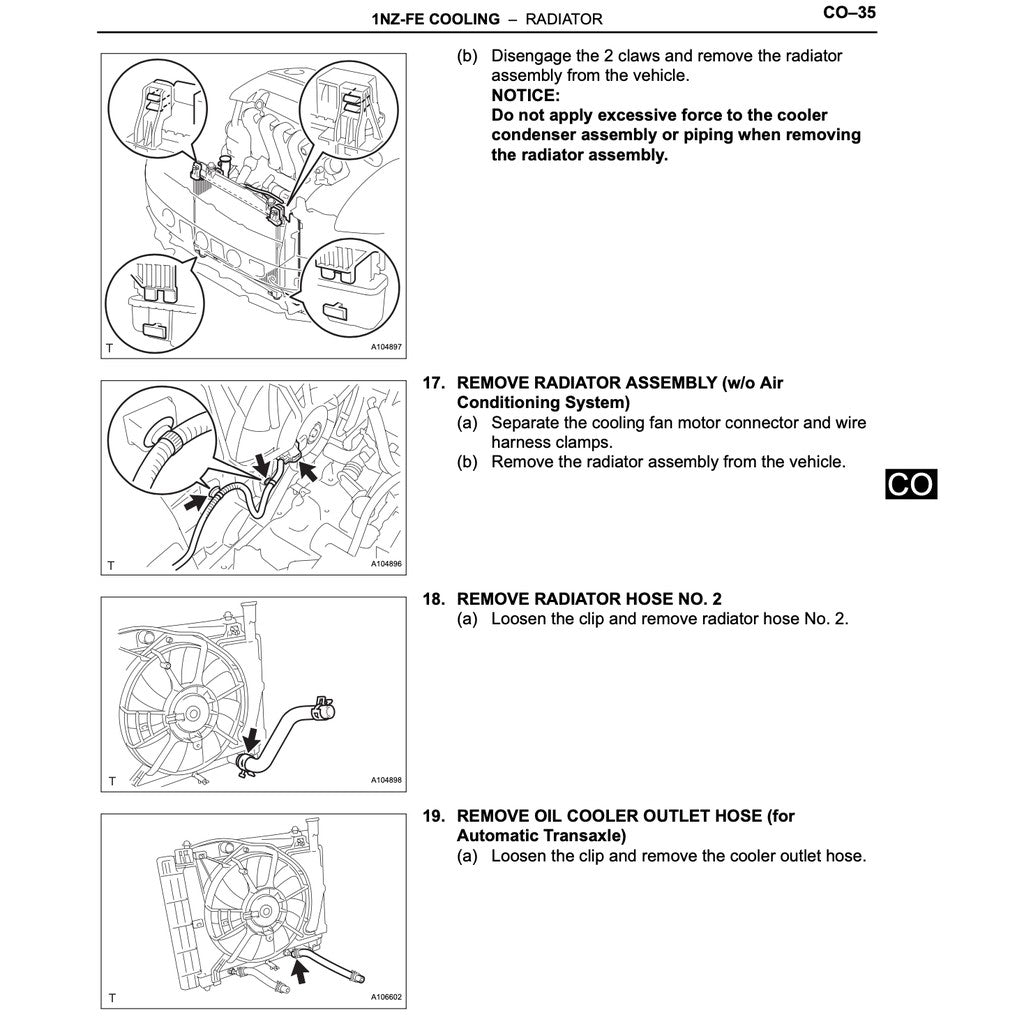 1NZ-FE COOLING – RADIATOR

CO–35

T

A104897

(b) Disengage the 2 claws and remove the radiator assembly from the vehicle.

NOTICE:

Do not apply excessive force to the cooler condenser assembly or piping when removing the radiator assembly.

T

A104896

17. REMOVE RADIATOR ASSEMBLY (w/o Air Conditioning System)

(a) Separate the cooling fan motor connector and wire harness clamps.

(b) Remove the radiator assembly from the vehicle.

CO

T

A104898

18. REMOVE RADIATOR HOSE NO. 2

(a) Loosen the clip and remove radiator hose No. 2.

T

A106602

19. REMOVE OIL COOLER OUTLET HOSE (for Automatic Transaxle)

(a) Loosen the clip and remove the cooler outlet hose.