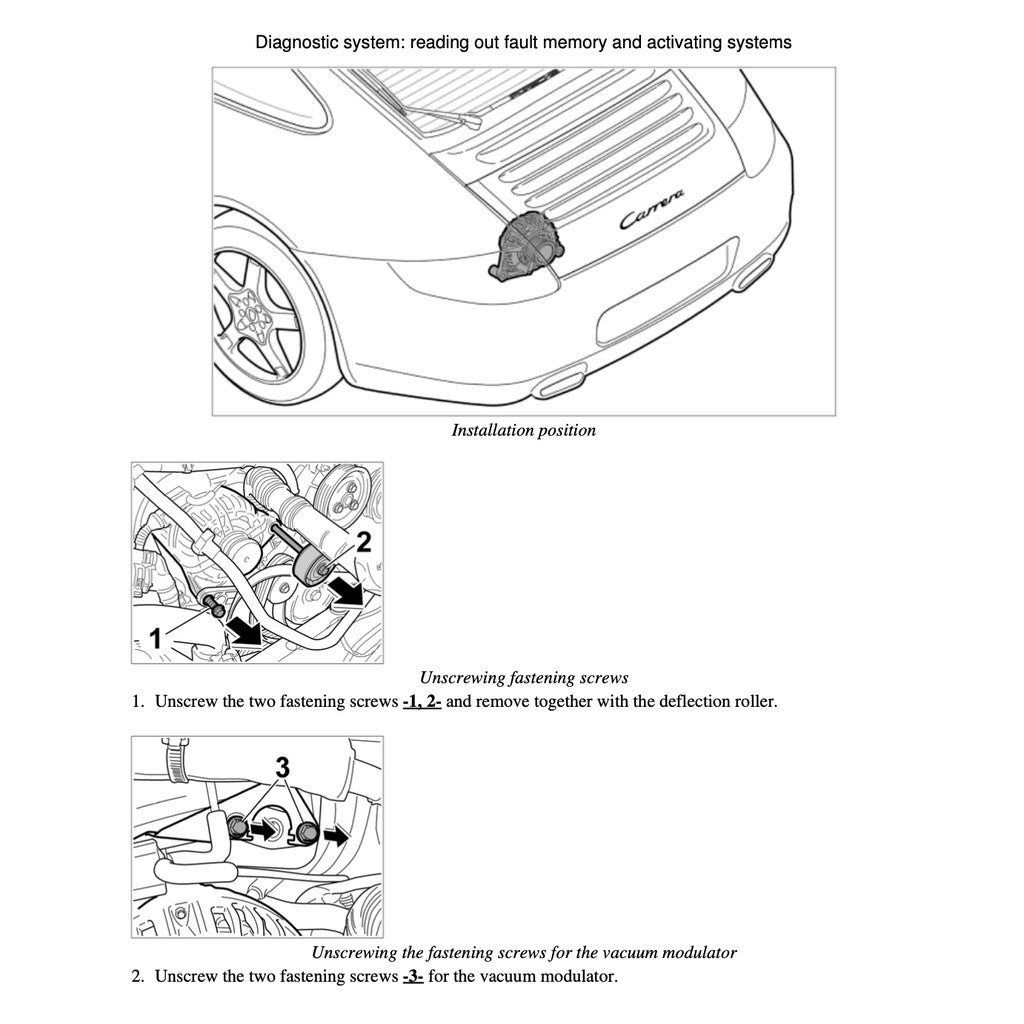 Diagnostic system: reading out fault memory and activating systems

Carrera

Installation position

2

1

Unscrewing fastening screws

1. Unscrew the two fastening screws -1, 2- and remove together with the deflection roller.

3

Unscrewing the fastening screws for the vacuum modulator

2. Unscrew the two fastening screws -3- for the vacuum modulator.