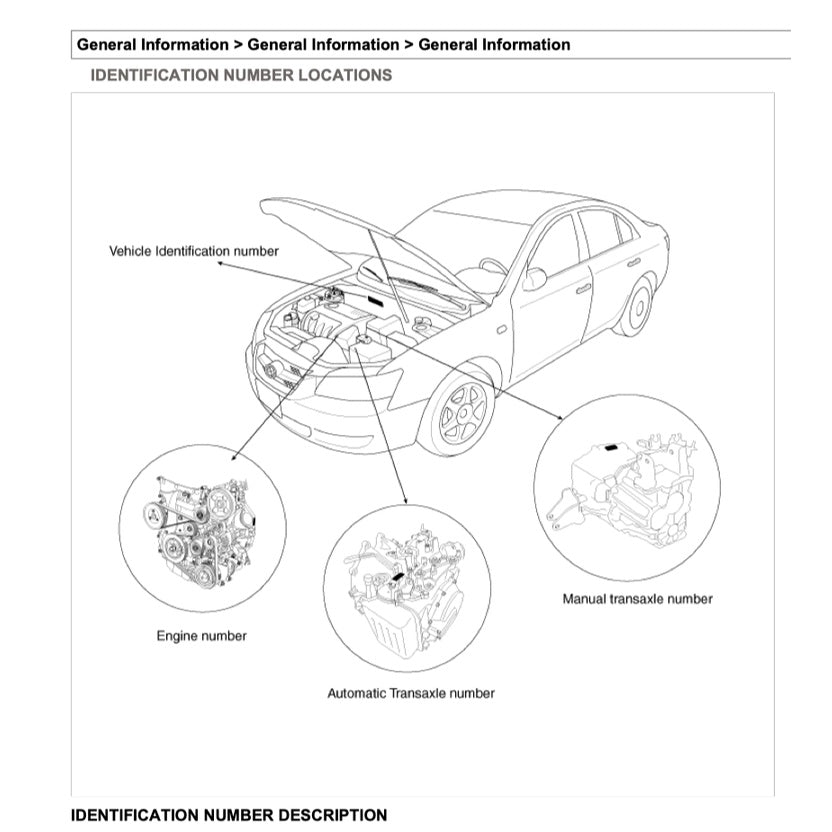 General Information > General Information > General Information

IDENTIFICATION NUMBER LOCATIONS

Vehicle Identification number

Engine number

Automatic Transaxle number

Manual transaxle number

IDENTIFICATION NUMBER DESCRIPTION