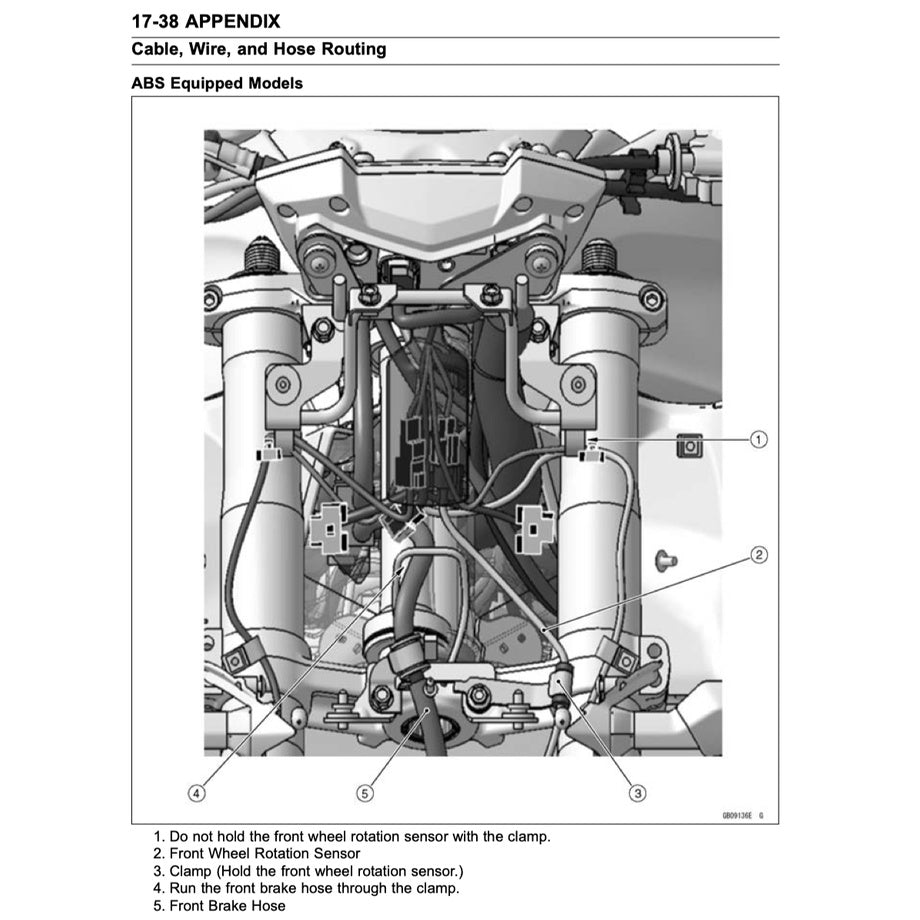 17-38 APPENDIX

Cable, Wire, and Hose Routing

ABS Equipped Models

1

2

4

5

3

GB09136E G

1. Do not hold the front wheel rotation sensor with the clamp.
2. Front Wheel Rotation Sensor
3. Clamp (Hold the front wheel rotation sensor.)
4. Run the front brake hose through the clamp.
5. Front Brake Hose