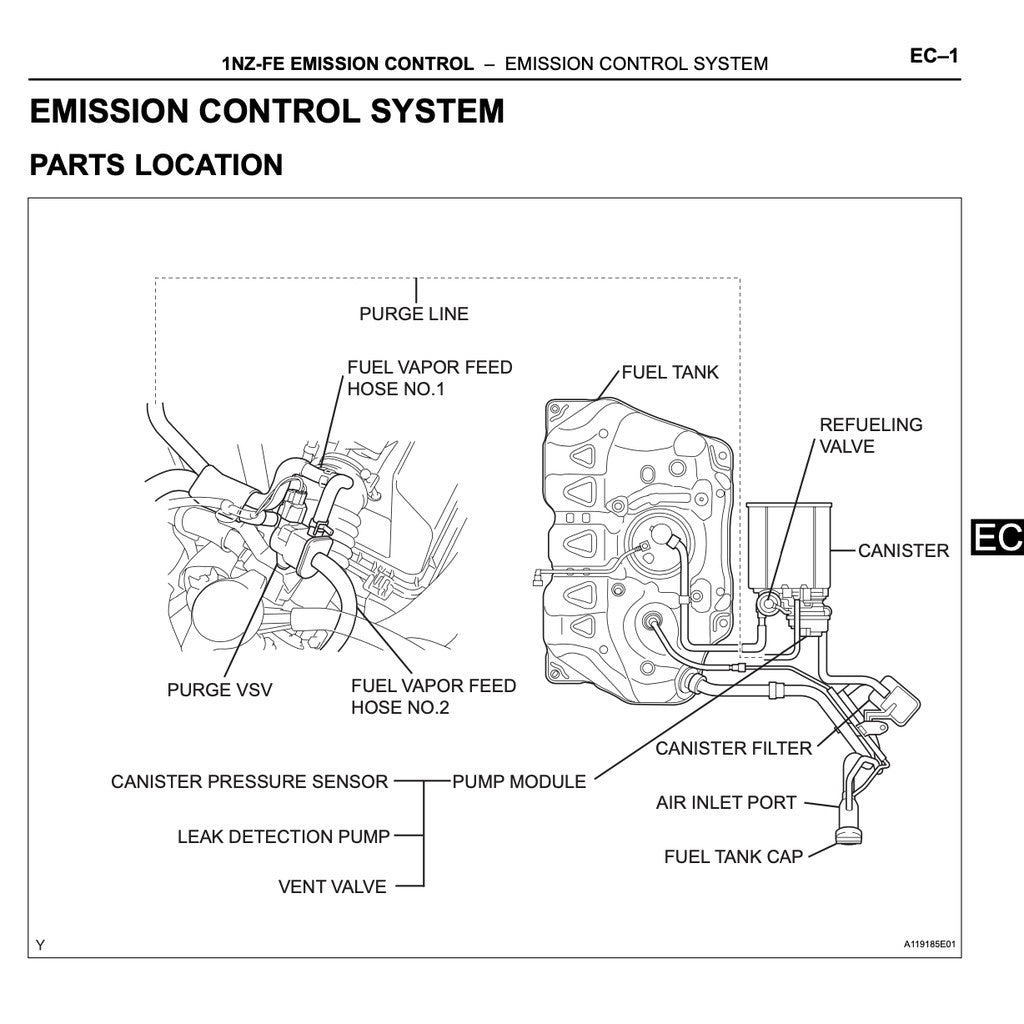 1NZ-FE EMISSION CONTROL – EMISSION CONTROL SYSTEM

EC–1

EMISSION CONTROL SYSTEM

PARTS LOCATION

PURGE LINE

FUEL VAPOR FEED HOSE NO.1

FUEL TANK

REFUELING VALVE

CANISTER

EC

PURGE VSV

FUEL VAPOR FEED HOSE NO.2

CANISTER FILTER

CANISTER PRESSURE SENSOR

PUMP MODULE

AIR INLET PORT

LEAK DETECTION PUMP

FUEL TANK CAP

VENT VALVE

Y

A119185E01