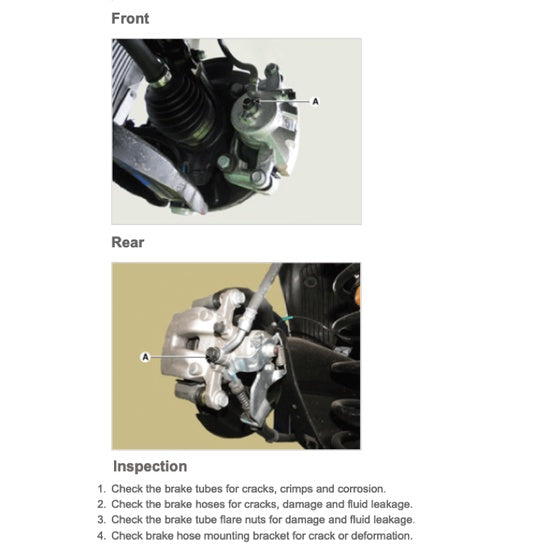 Front

A

Rear

A

Inspection

1. Check the brake tubes for cracks, crimps and corrosion.
2. Check the brake hoses for cracks, damage and fluid leakage.
3. Check the brake tube flare nuts for damage and fluid leakage.
4. Check brake hose mounting bracket for crack or deformation.