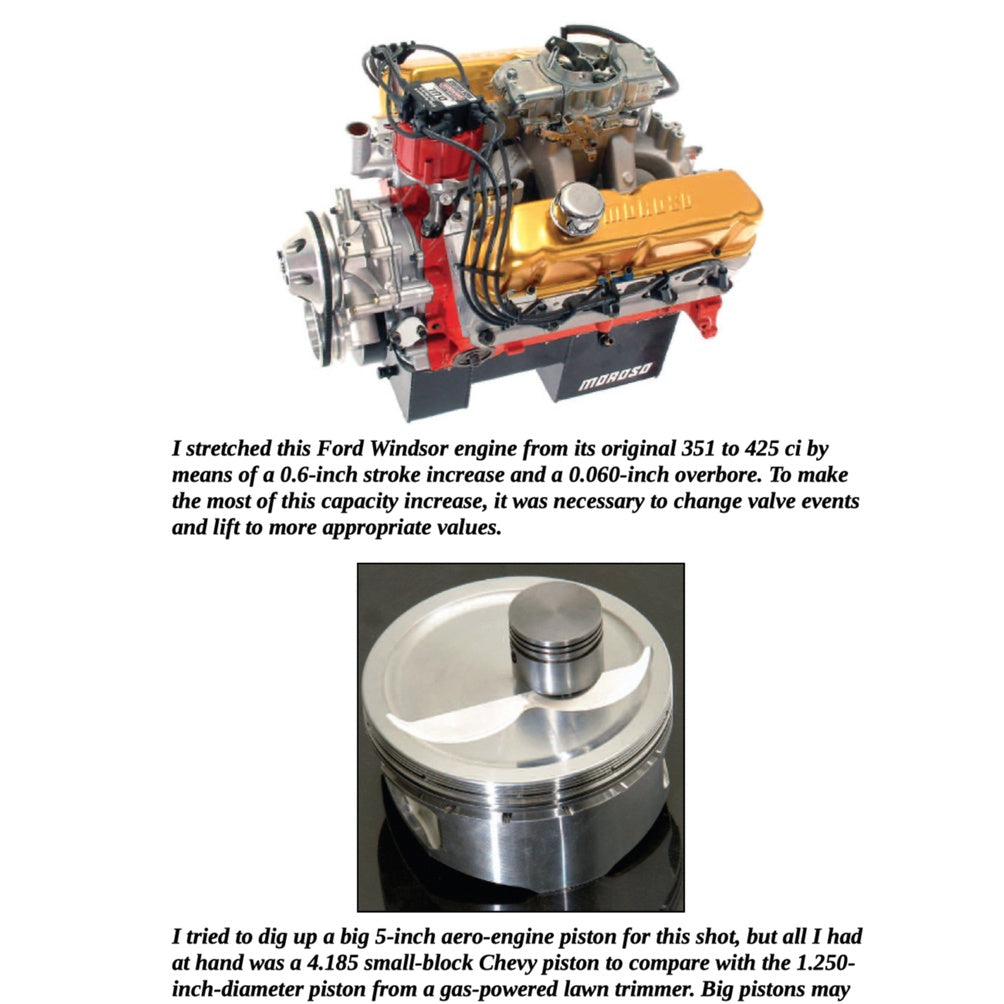 MOROSO

MOROSO

I stretched this Ford Windsor engine from its original 351 to 425 ci by means of a 0.6-inch stroke increase and a 0.060-inch overbore. To make the most of this capacity increase, it was necessary to change valve events and lift to more appropriate values.

I tried to dig up a big 5-inch aero-engine piston for this shot, but all I had at hand was a 4.185 small-block Chevy piston to compare with the 1.250-inch-diameter piston from a gas-powered lawn trimmer. Big pistons may