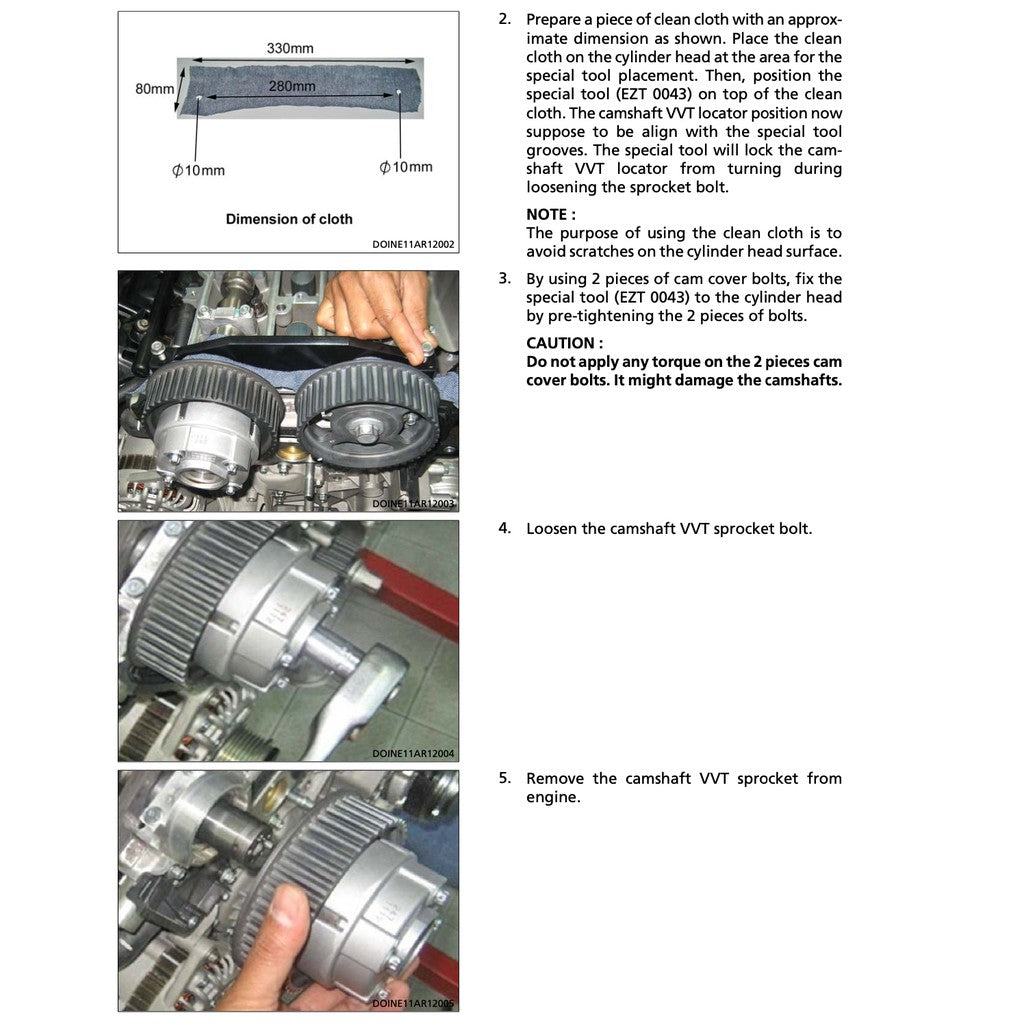 330mm

80mm

280mm

$\phi$10mm

$\phi$10mm

Dimension of cloth

DOINE11AR12002

2. Prepare a piece of clean cloth with an approximate dimension as shown. Place the clean cloth on the cylinder head at the area for the special tool placement. Then, position the special tool (EZT 0043) on top of the clean cloth. The camshaft VVT locator position now suppose to be align with the special tool grooves. The special tool will lock the camshaft VVT locator from turning during loosening the sprocket bolt.

NOTE :
The purpose of using the clean cloth is to avoid scratches on the cylinder head surface.

DOINE11AR12003

3. By using 2 pieces of cam cover bolts, fix the special tool (EZT 0043) to the cylinder head by pre-tightening the 2 pieces of bolts.

CAUTION :
Do not apply any torque on the 2 pieces cam cover bolts. It might damage the camshafts.

DOINE11AR12004

4. Loosen the camshaft VVT sprocket bolt.

DOINE11AR12005

5. Remove the camshaft VVT sprocket from engine.