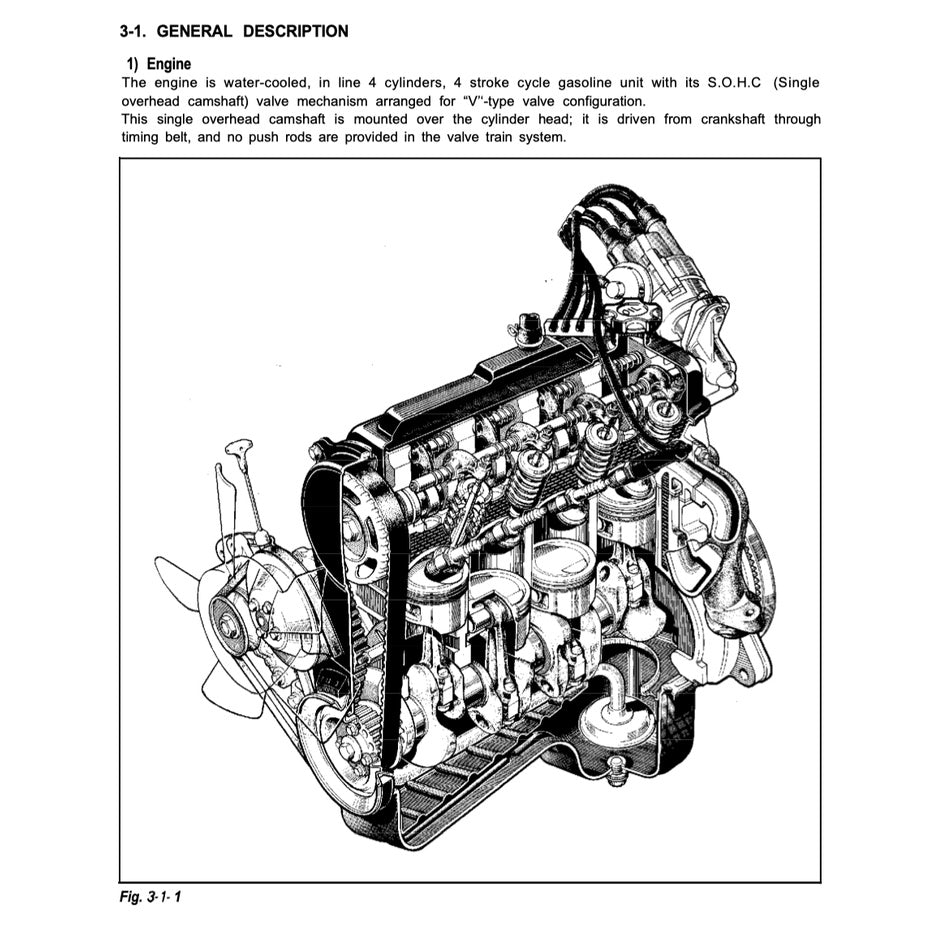 3-1. GENERAL DESCRIPTION

1) Engine
The engine is water-cooled, in line 4 cylinders, 4 stroke cycle gasoline unit with its S.O.H.C (Single overhead camshaft) valve mechanism arranged for "V"-type valve configuration.
This single overhead camshaft is mounted over the cylinder head; it is driven from crankshaft through timing belt, and no push rods are provided in the valve train system.

Fig. 3-1-1