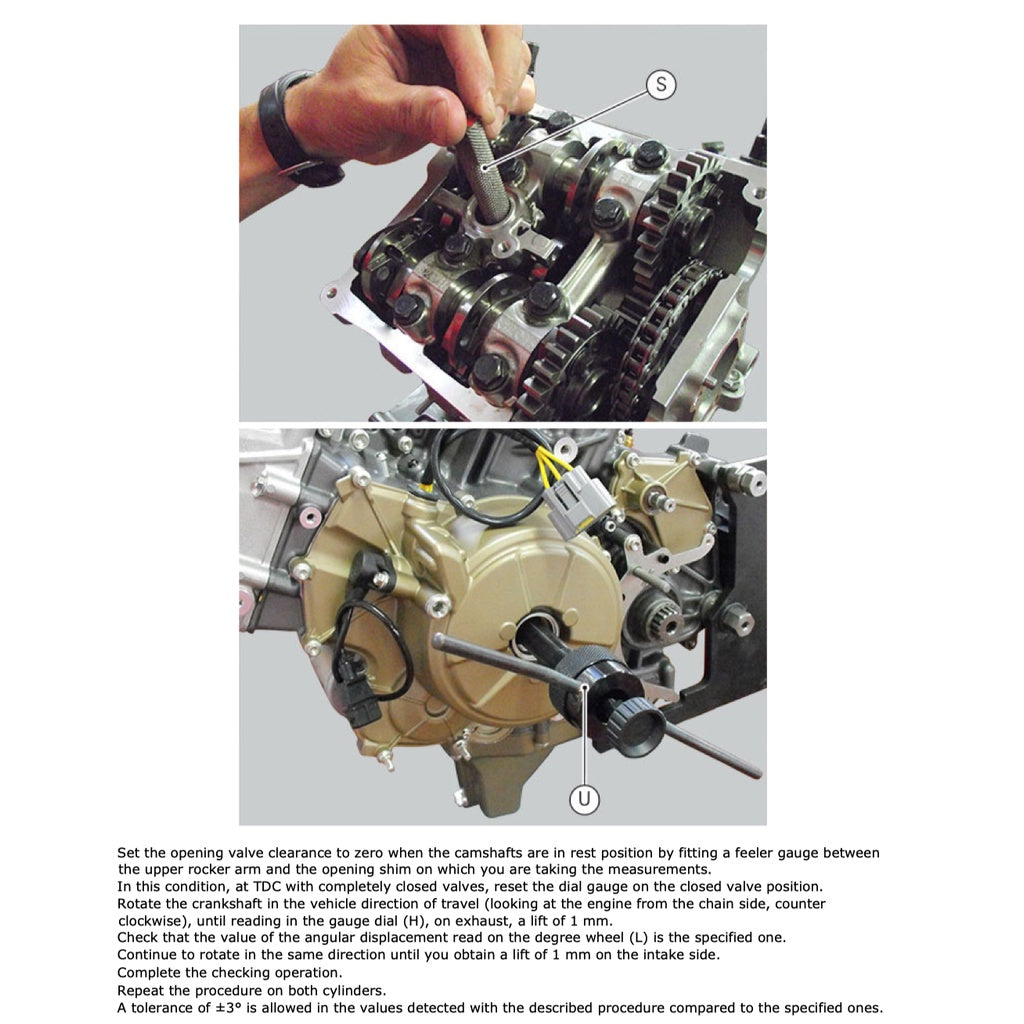 S

U

Set the opening valve clearance to zero when the camshafts are in rest position by fitting a feeler gauge between the upper rocker arm and the opening shim on which you are taking the measurements.
In this condition, at TDC with completely closed valves, reset the dial gauge on the closed valve position.
Rotate the crankshaft in the vehicle direction of travel (looking at the engine from the chain side, counter clockwise), until reading in the gauge dial (H), on exhaust, a lift of 1 mm.
Check that the value of the angular displacement read on the degree wheel (L) is the specified one.
Continue to rotate in the same direction until you obtain a lift of 1 mm on the intake side.
Complete the checking operation.
Repeat the procedure on both cylinders.
A tolerance of ±3° is allowed in the values detected with the described procedure compared to the specified ones.