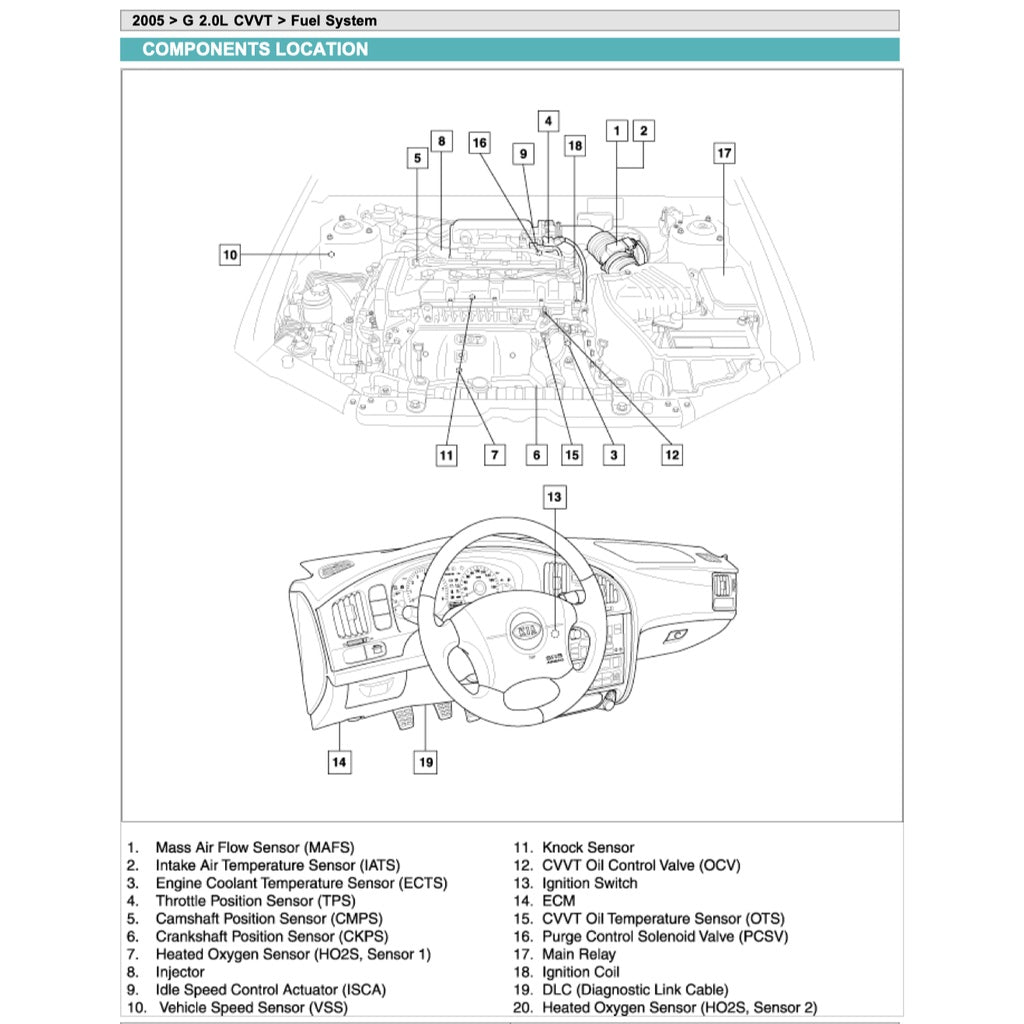 2005 > G 2.0L CVVT > Fuel System

COMPONENTS LOCATION

4
1 2
8
16
9
18
5
17
10
11 7 6 15 3 12
13
KIA
14
19

1. Mass Air Flow Sensor (MAFS)
2. Intake Air Temperature Sensor (IATS)
3. Engine Coolant Temperature Sensor (ECTS)
4. Throttle Position Sensor (TPS)
5. Camshaft Position Sensor (CMPS)
6. Crankshaft Position Sensor (CKPS)
7. Heated Oxygen Sensor (HO2S, Sensor 1)
8. Injector
9. Idle Speed Control Actuator (ISCA)
10. Vehicle Speed Sensor (VSS)

11. Knock Sensor
12. CVVT Oil Control Valve (OCV)
13. Ignition Switch
14. ECM
15. CVVT Oil Temperature Sensor (OTS)
16. Purge Control Solenoid Valve (PCSV)
17. Main Relay
18. Ignition Coil
19. DLC (Diagnostic Link Cable)
20. Heated Oxygen Sensor (HO2S, Sensor 2)