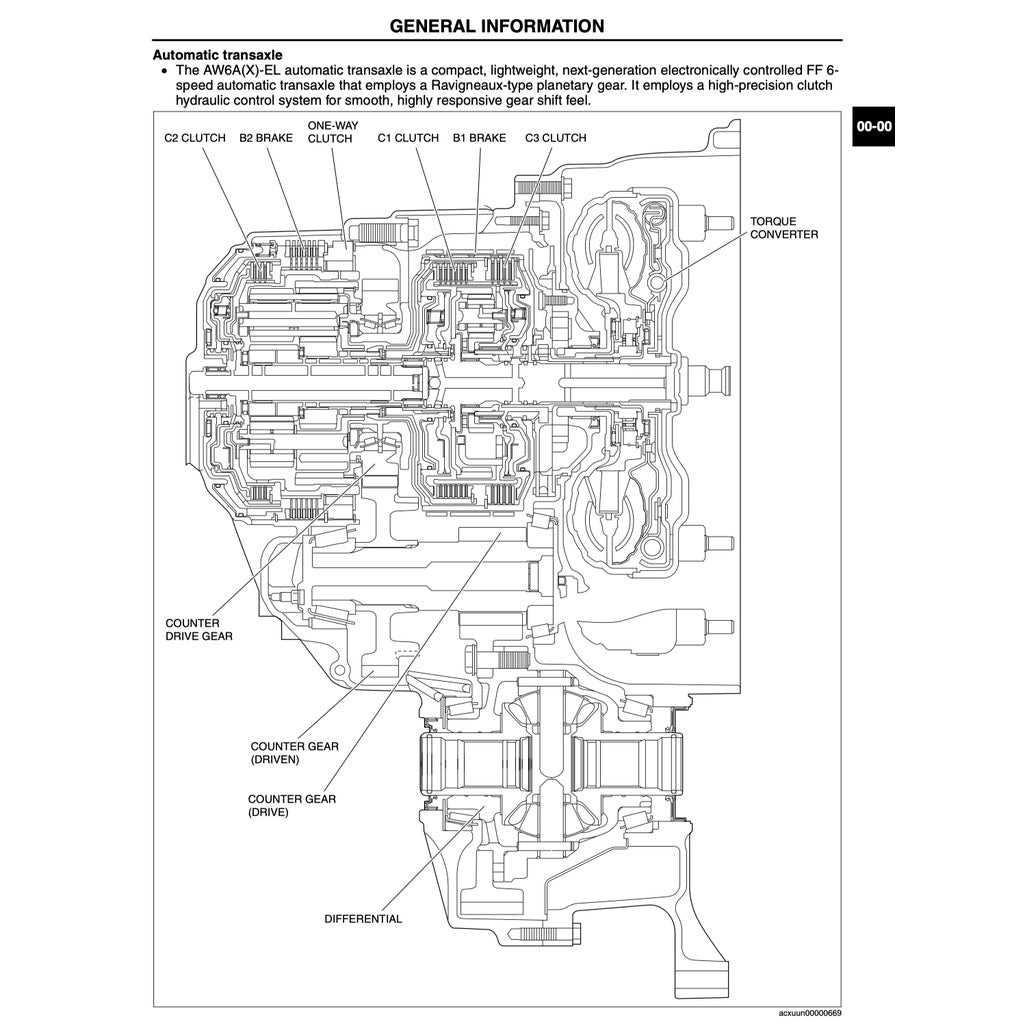 GENERAL INFORMATION

Automatic transaxle

• The AW6A(X)-EL automatic transaxle is a compact, lightweight, next-generation electronically controlled FF 6-speed automatic transaxle that employs a Ravigneaux-type planetary gear. It employs a high-precision clutch hydraulic control system for smooth, highly responsive gear shift feel.

00-00

C2 CLUTCH
B2 BRAKE
ONE-WAY CLUTCH
C1 CLUTCH
B1 BRAKE
C3 CLUTCH
TORQUE CONVERTER
COUNTER DRIVE GEAR
COUNTER GEAR (DRIVEN)
COUNTER GEAR (DRIVE)
DIFFERENTIAL

acxuun00000669