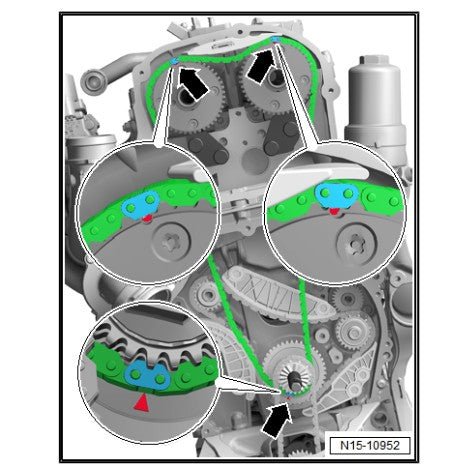 N15-10952