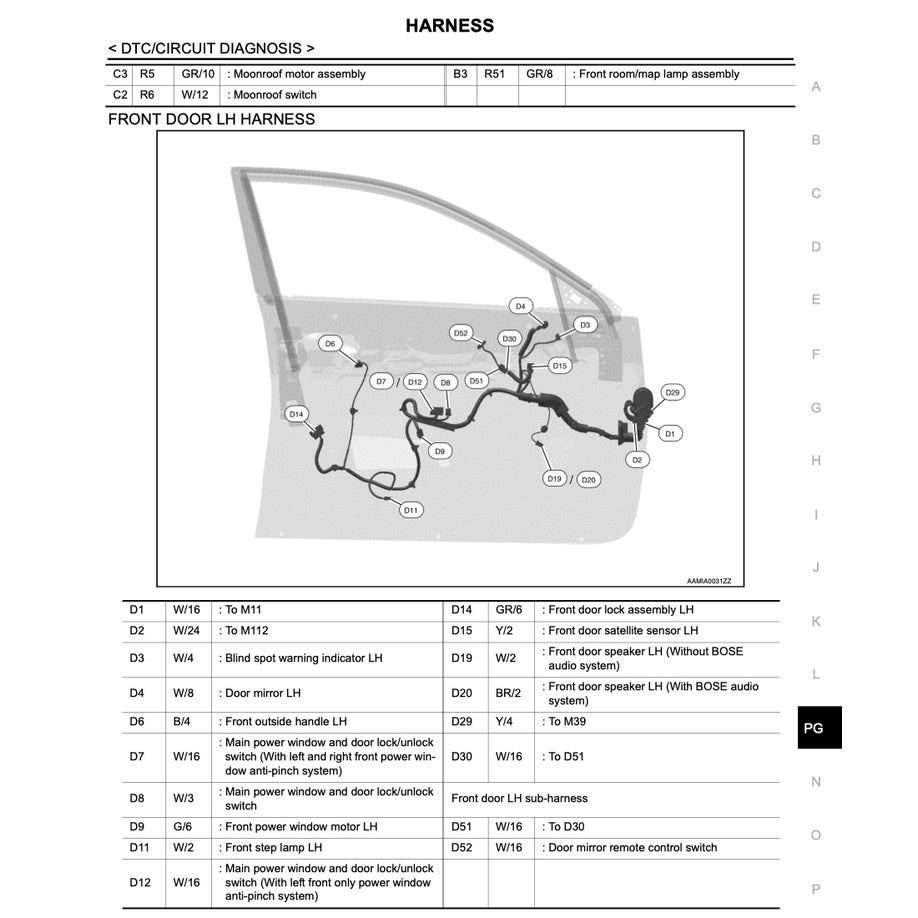 HARNESS

< DTC/CIRCUIT DIAGNOSIS >

| C3 | R5 | GR/10 | : Moonroof motor assembly | B3 | R51 | GR/8 | : Front room/map lamp assembly |
|---|---|---|---|---|---|---|---|
| C2 | R6 | W/12 | : Moonroof switch | | | | |

FRONT DOOR LH HARNESS

D4 D3 D52 D30 D6 D15 D7 / D12 D8 D51 D29 D14 D1 D9 D2 D19 / D20 D11

AAMIA0031ZZ

| D1 | W/16 | : To M11 | D14 | GR/6 | : Front door lock assembly LH |
|---|---|---|---|---|---|
| D2 | W/24 | : To M112 | D15 | Y/2 | : Front door satellite sensor LH |
| D3 | W/4 | : Blind spot warning indicator LH | D19 | W/2 | : Front door speaker LH (Without BOSE audio system) |
| D4 | W/8 | : Door mirror LH | D20 | BR/2 | : Front door speaker LH (With BOSE audio system) |
| D6 | B/4 | : Front outside handle LH | D29 | Y/4 | : To M39 |
| D7 | W/16 | : Main power window and door lock/unlock switch (With left and right front power window anti-pinch system) | D30 | W/16 | : To D51 |
| D8 | W/3 | : Main power window and door lock/unlock switch | Front door LH sub-harness | | |
| D9 | G/6 | : Front power window motor LH | D51 | W/16 | : To D30 |
| D11 | W/2 | : Front step lamp LH | D52 | W/16 | : Door mirror remote control switch |
| D12 | W/16 | : Main power window and door lock/unlock switch (With left front only power window anti-pinch system) | | | |

A
B
C
D
E
F
G
H
I
J
K
L
PG
N
O
P