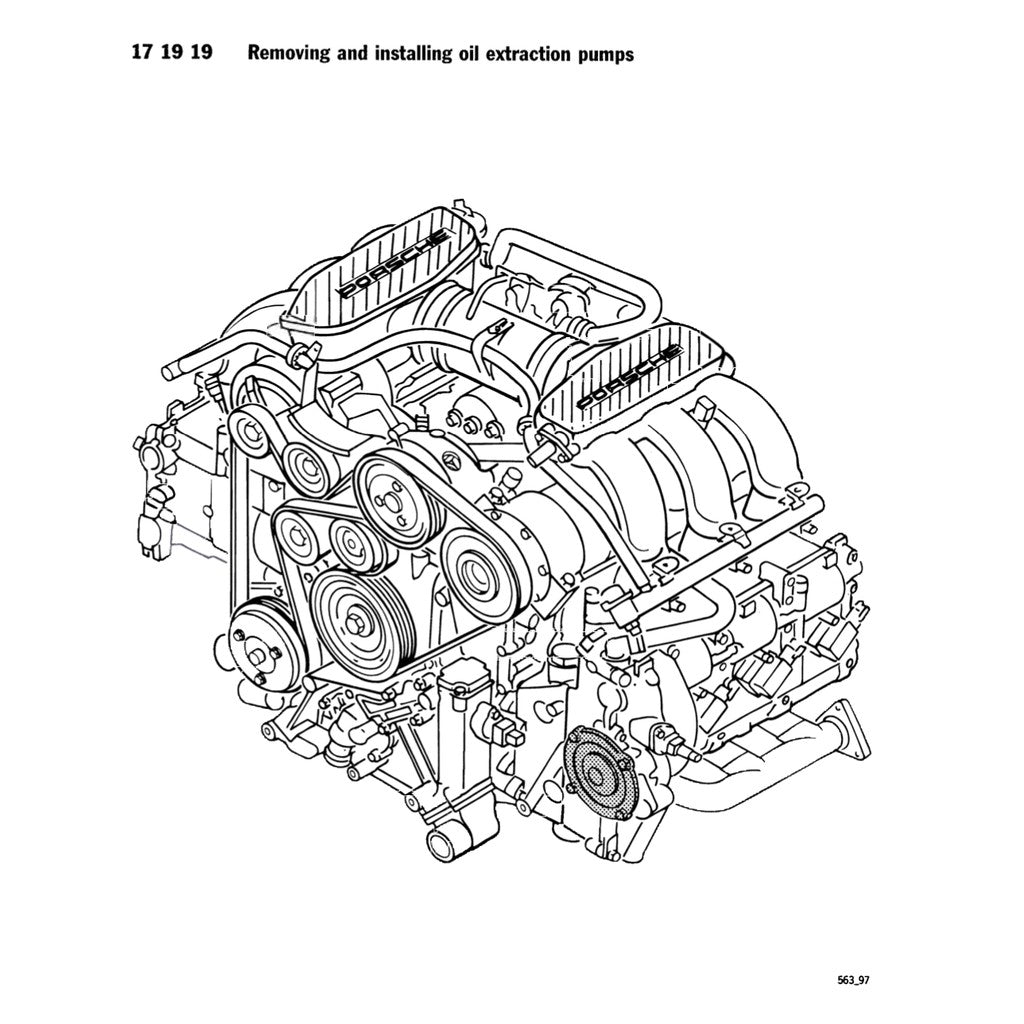 17 19 19 Removing and installing oil extraction pumps

PORSCHE

PORSCHE

563_97