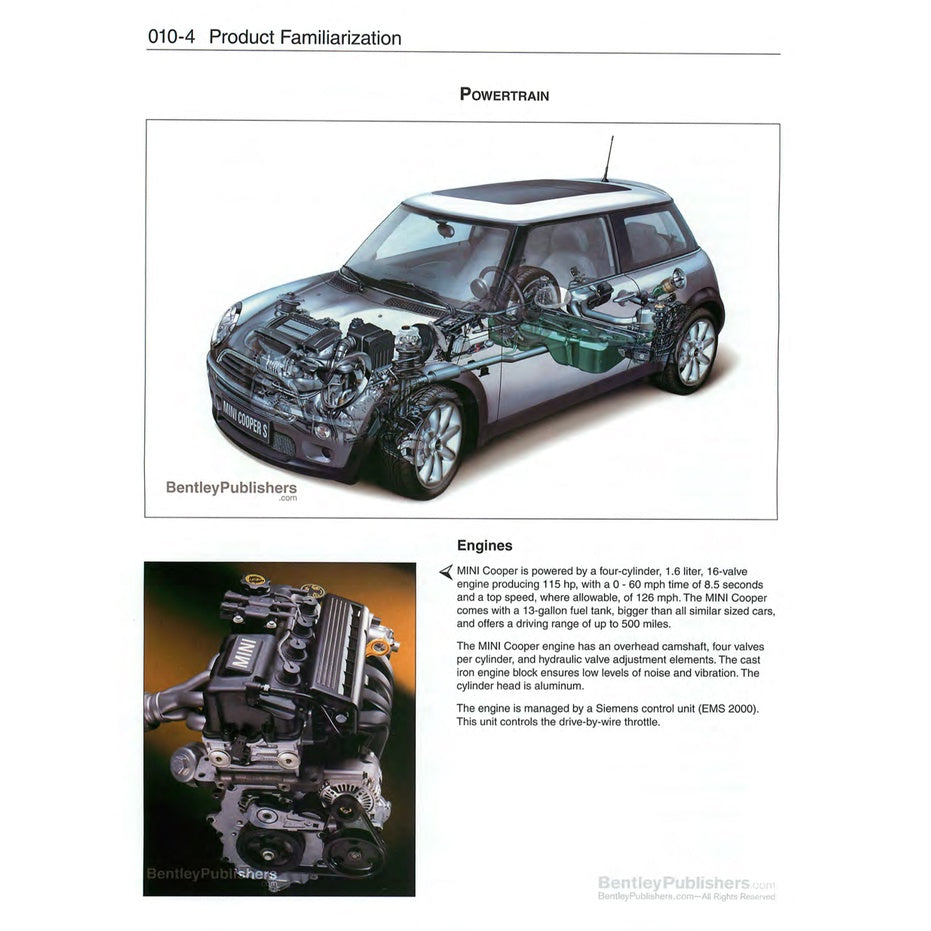 010-4 Product Familiarization

POWERTRAIN

MINI COOPER S

BentleyPublishers.com

Engines

MINI Cooper is powered by a four-cylinder, 1.6 liter, 16-valve engine producing 115 hp, with a 0 - 60 mph time of 8.5 seconds and a top speed, where allowable, of 126 mph. The MINI Cooper comes with a 13-gallon fuel tank, bigger than all similar sized cars, and offers a driving range of up to 500 miles.

The MINI Cooper engine has an overhead camshaft, four valves per cylinder, and hydraulic valve adjustment elements. The cast iron engine block ensures low levels of noise and vibration. The cylinder head is aluminum.

The engine is managed by a Siemens control unit (EMS 2000). This unit controls the drive-by-wire throttle.

MINI

BentleyPublishers

BentleyPublishers.com
BentleyPublishers.com—All Rights Reserved