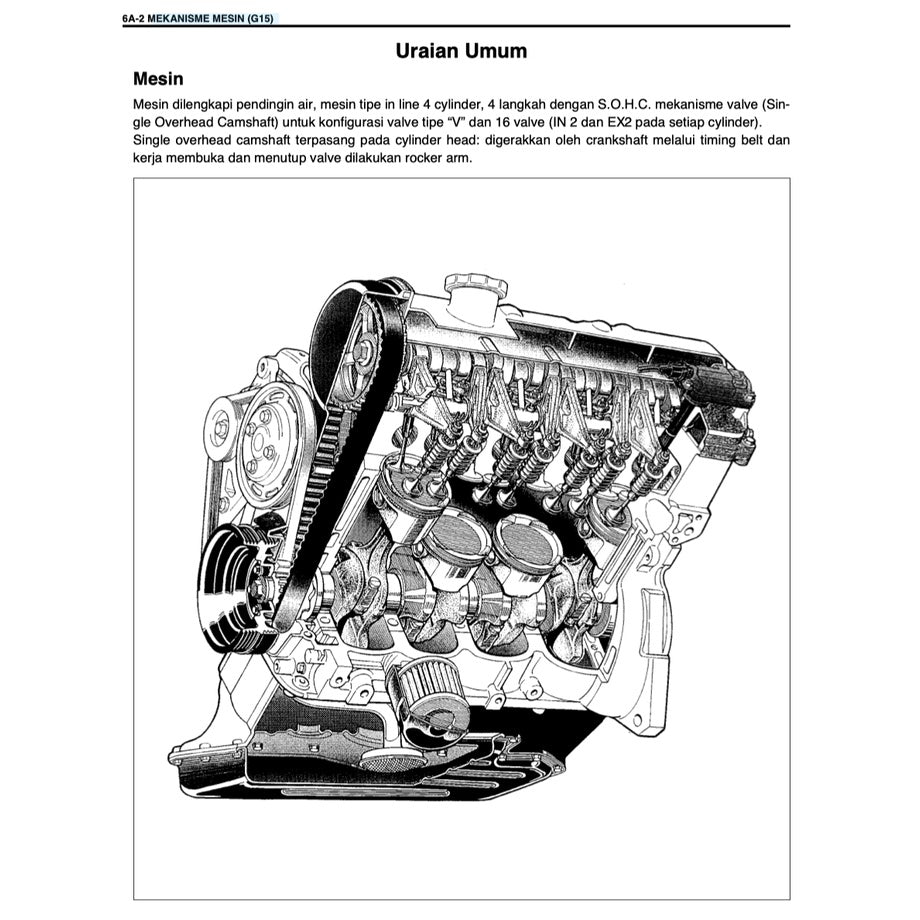 6A-2 MEKANISME MESIN (G15)

Uraian Umum

Mesin

Mesin dilengkapi pendingin air, mesin tipe in line 4 cylinder, 4 langkah dengan S.O.H.C. mekanisme valve (Single Overhead Camshaft) untuk konfigurasi valve tipe “V” dan 16 valve (IN 2 dan EX2 pada setiap cylinder). Single overhead camshaft terpasang pada cylinder head: digerakkan oleh crankshaft melalui timing belt dan kerja membuka dan menutup valve dilakukan rocker arm.