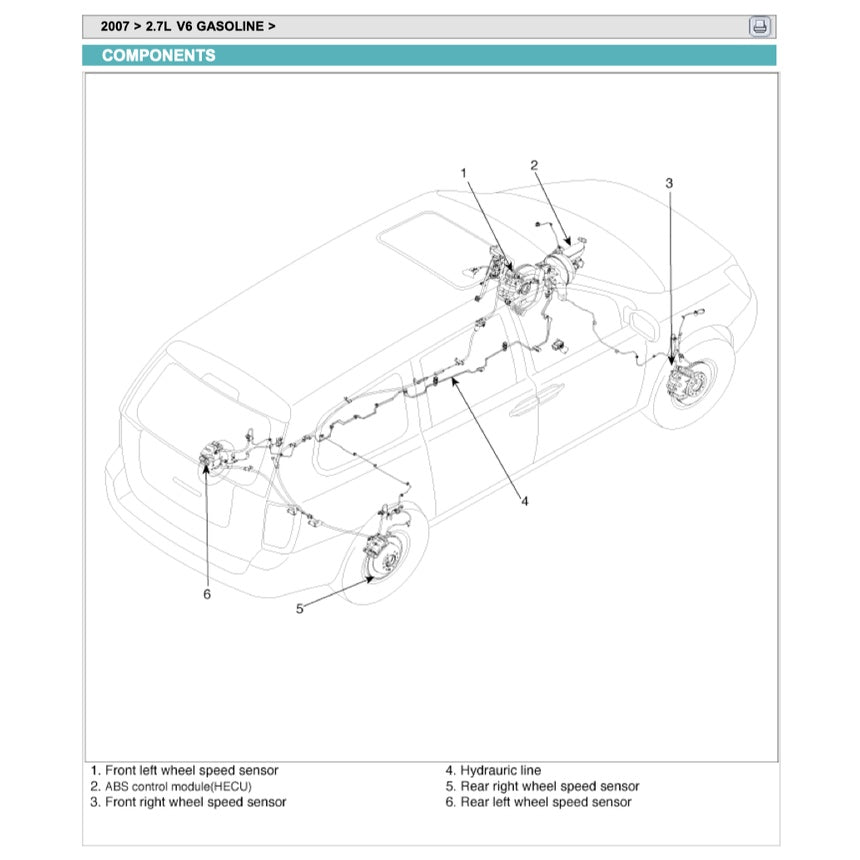 2007 > 2.7L V6 GASOLINE >

COMPONENTS

1

2

3

4

5

6

1. Front left wheel speed sensor
2. ABS control module(HECU)
3. Front right wheel speed sensor

4. Hydrauric line
5. Rear right wheel speed sensor
6. Rear left wheel speed sensor