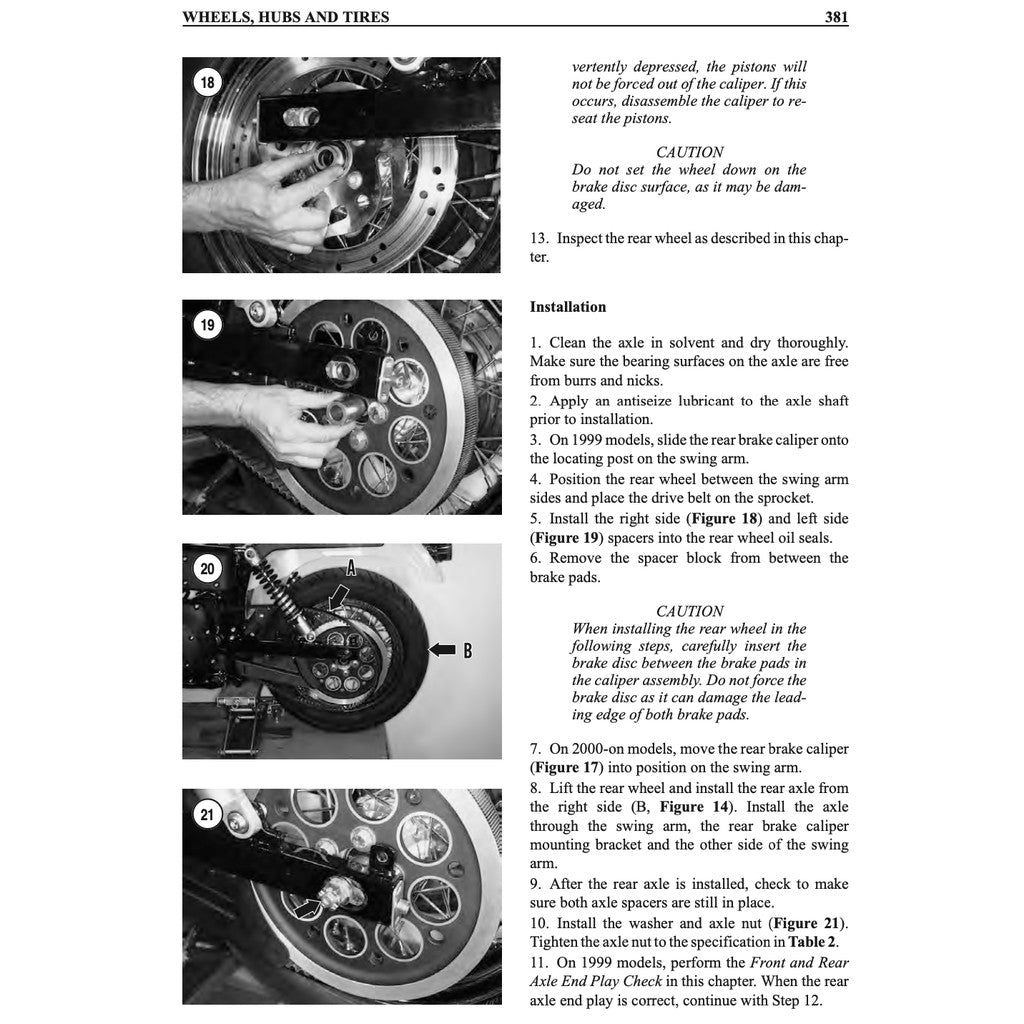 WHEELS, HUBS AND TIRES 381

18

19

20

A

B

21

vertently depressed, the pistons will not be forced out of the caliper. If this occurs, disassemble the caliper to reseat the pistons.

CAUTION
Do not set the wheel down on the brake disc surface, as it may be damaged.

13. Inspect the rear wheel as described in this chapter.

Installation

1. Clean the axle in solvent and dry thoroughly. Make sure the bearing surfaces on the axle are free from burrs and nicks.
2. Apply an antiseize lubricant to the axle shaft prior to installation.
3. On 1999 models, slide the rear brake caliper onto the locating post on the swing arm.
4. Position the rear wheel between the swing arm sides and place the drive belt on the sprocket.
5. Install the right side (Figure 18) and left side (Figure 19) spacers into the rear wheel oil seals.
6. Remove the spacer block from between the brake pads.

CAUTION
When installing the rear wheel in the following steps, carefully insert the brake disc between the brake pads in the caliper assembly. Do not force the brake disc as it can damage the leading edge of both brake pads.

7. On 2000-on models, move the rear brake caliper (Figure 17) into position on the swing arm.
8. Lift the rear wheel and install the rear axle from the right side (B, Figure 14). Install the axle through the swing arm, the rear brake caliper mounting bracket and the other side of the swing arm.
9. After the rear axle is installed, check to make sure both axle spacers are still in place.
10. Install the washer and axle nut (Figure 21). Tighten the axle nut to the specification in Table 2.
11. On 1999 models, perform the Front and Rear Axle End Play Check in this chapter. When the rear axle end play is correct, continue with Step 12.