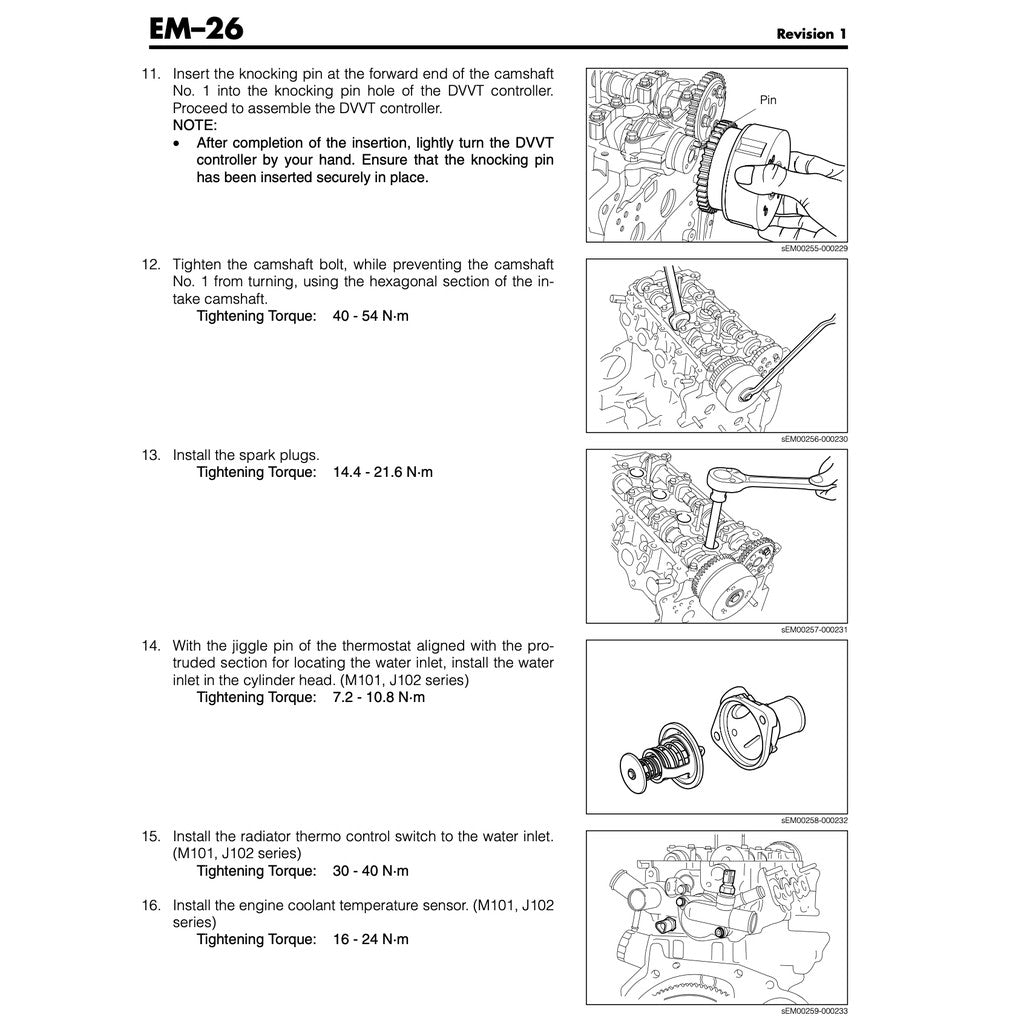 EM–26

Revision 1

11. Insert the knocking pin at the forward end of the camshaft No. 1 into the knocking pin hole of the DVVT controller. Proceed to assemble the DVVT controller.
NOTE:
• After completion of the insertion, lightly turn the DVVT controller by your hand. Ensure that the knocking pin has been inserted securely in place.

Pin

sEM00255-000229

12. Tighten the camshaft bolt, while preventing the camshaft No. 1 from turning, using the hexagonal section of the intake camshaft.
Tightening Torque: 40 - 54 N·m

sEM00256-000230

13. Install the spark plugs.
Tightening Torque: 14.4 - 21.6 N·m

sEM00257-000231

14. With the jiggle pin of the thermostat aligned with the protruded section for locating the water inlet, install the water inlet in the cylinder head. (M101, J102 series)
Tightening Torque: 7.2 - 10.8 N·m

sEM00258-000232

15. Install the radiator thermo control switch to the water inlet. (M101, J102 series)
Tightening Torque: 30 - 40 N·m

16. Install the engine coolant temperature sensor. (M101, J102 series)
Tightening Torque: 16 - 24 N·m

sEM00259-000233