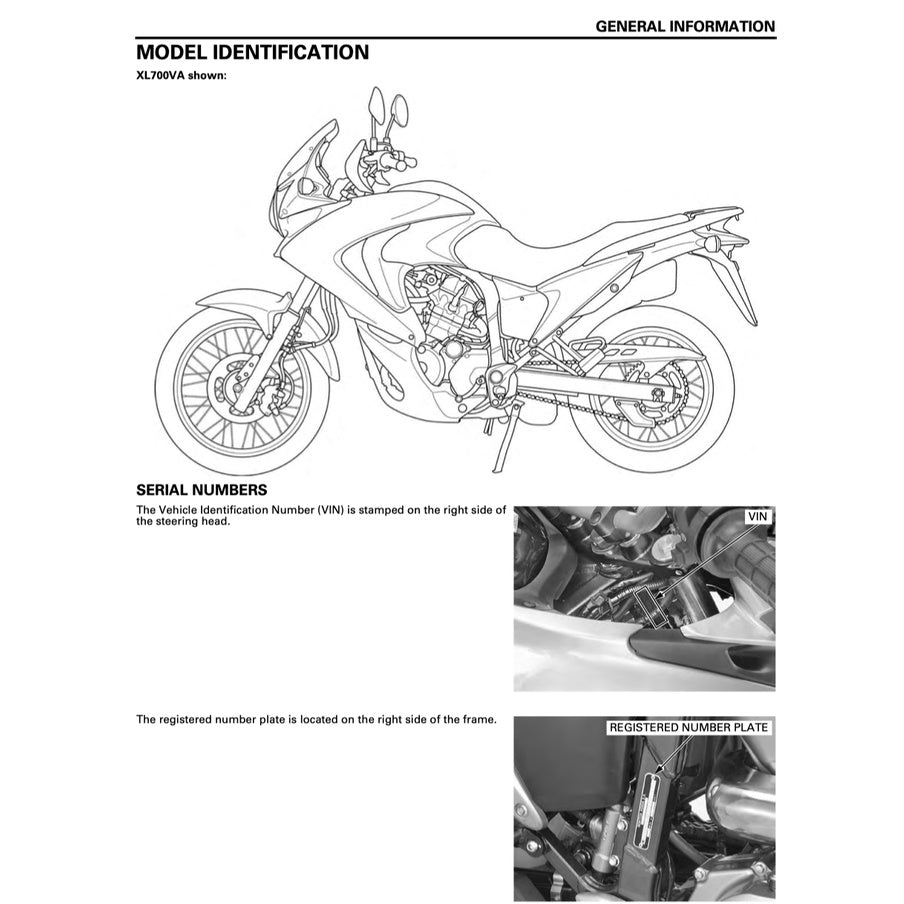 GENERAL INFORMATION

MODEL IDENTIFICATION

XL700VA shown:

SERIAL NUMBERS

The Vehicle Identification Number (VIN) is stamped on the right side of the steering head.

VIN

The registered number plate is located on the right side of the frame.

REGISTERED NUMBER PLATE