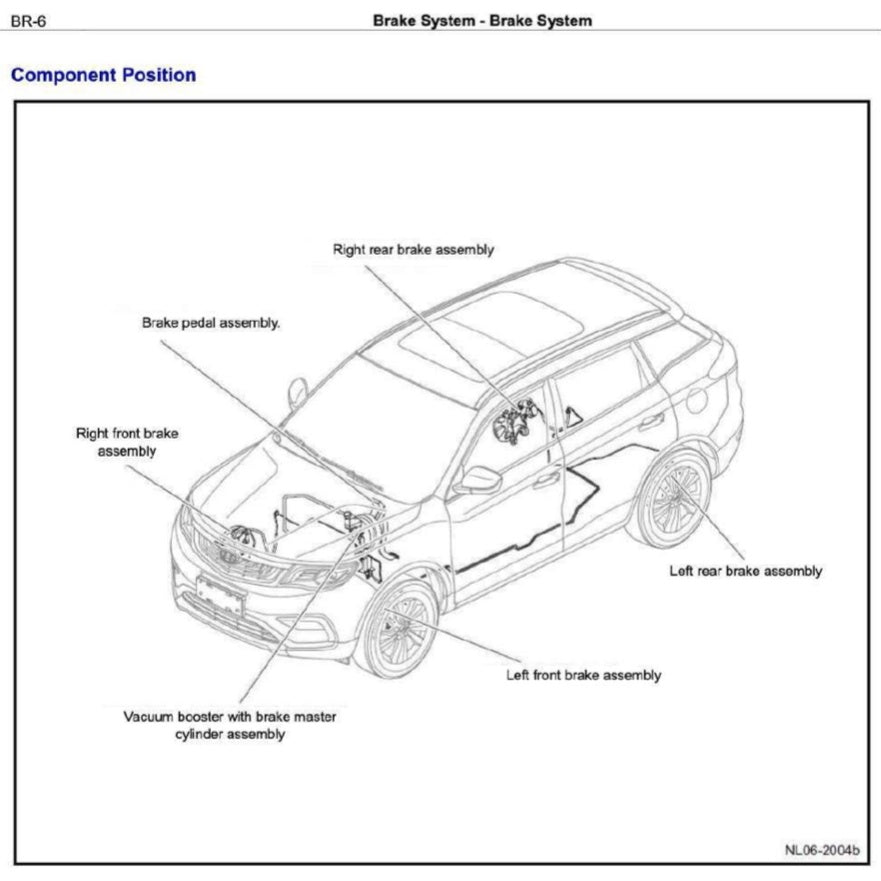 BR-6

Brake System - Brake System

Component Position

Right rear brake assembly

Brake pedal assembly.

Right front brake assembly

Left rear brake assembly

Left front brake assembly

Vacuum booster with brake master cylinder assembly

NL06-2004b