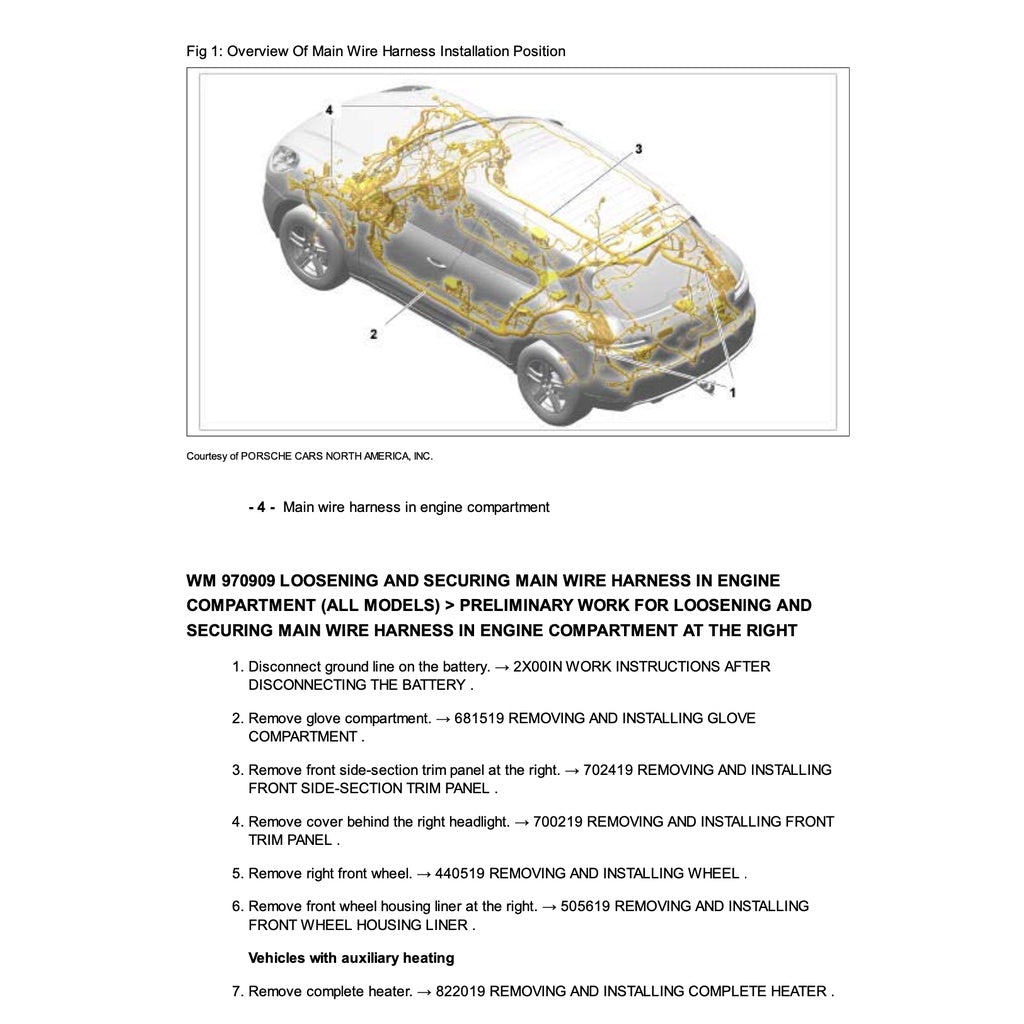 Fig 1: Overview Of Main Wire Harness Installation Position

4
3
2
1

Courtesy of PORSCHE CARS NORTH AMERICA, INC.

- 4 - Main wire harness in engine compartment

WM 970909 LOOSENING AND SECURING MAIN WIRE HARNESS IN ENGINE COMPARTMENT (ALL MODELS) > PRELIMINARY WORK FOR LOOSENING AND SECURING MAIN WIRE HARNESS IN ENGINE COMPARTMENT AT THE RIGHT

1. Disconnect ground line on the battery. → 2X00IN WORK INSTRUCTIONS AFTER DISCONNECTING THE BATTERY .

2. Remove glove compartment. → 681519 REMOVING AND INSTALLING GLOVE COMPARTMENT .

3. Remove front side-section trim panel at the right. → 702419 REMOVING AND INSTALLING FRONT SIDE-SECTION TRIM PANEL .

4. Remove cover behind the right headlight. → 700219 REMOVING AND INSTALLING FRONT TRIM PANEL .

5. Remove right front wheel. → 440519 REMOVING AND INSTALLING WHEEL .

6. Remove front wheel housing liner at the right. → 505619 REMOVING AND INSTALLING FRONT WHEEL HOUSING LINER .

Vehicles with auxiliary heating

7. Remove complete heater. → 822019 REMOVING AND INSTALLING COMPLETE HEATER .