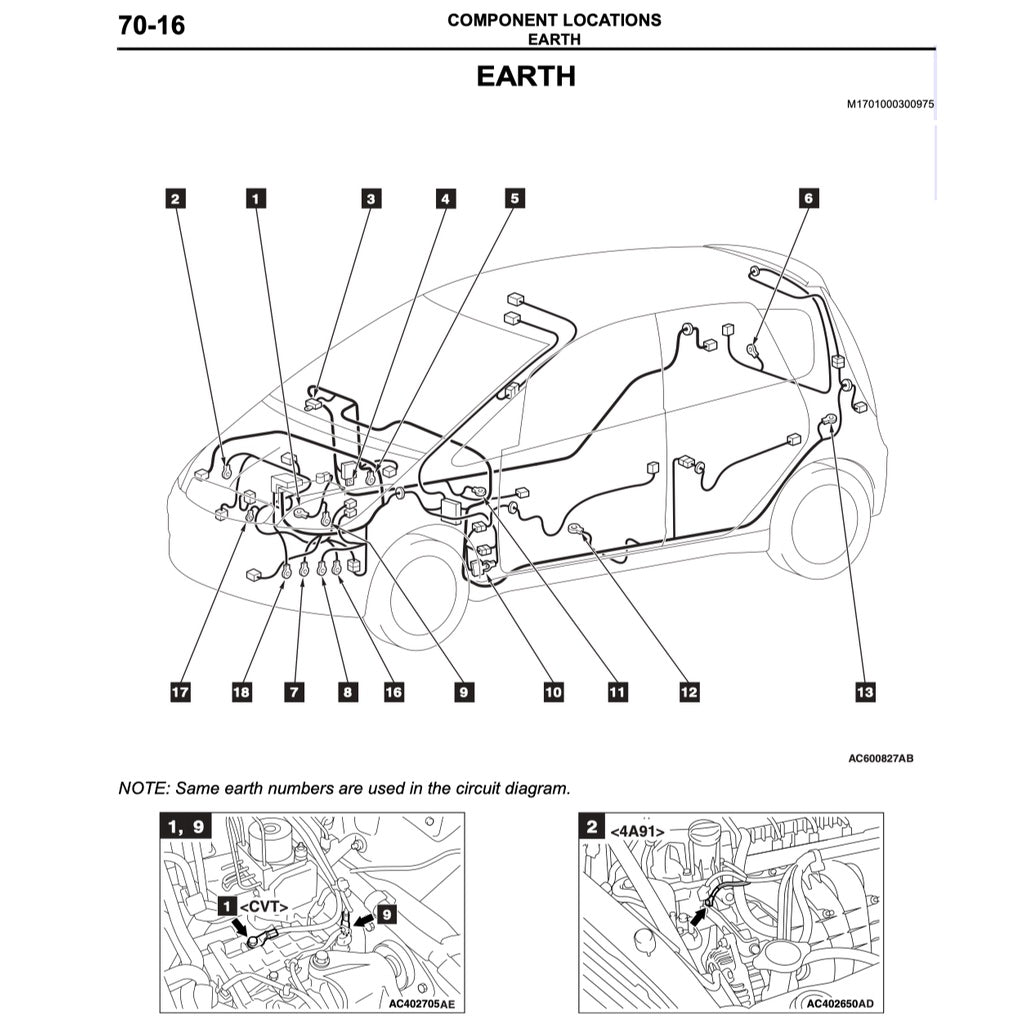 70-16

COMPONENT LOCATIONS
EARTH

EARTH

M1701000300975

2
1
3
4
5
6

17
18
7
8
16
9
10
11
12
13

AC600827AB

NOTE: Same earth numbers are used in the circuit diagram.

1, 9
1 <CVT>
9
AC402705AE

2 <4A91>
AC402650AD