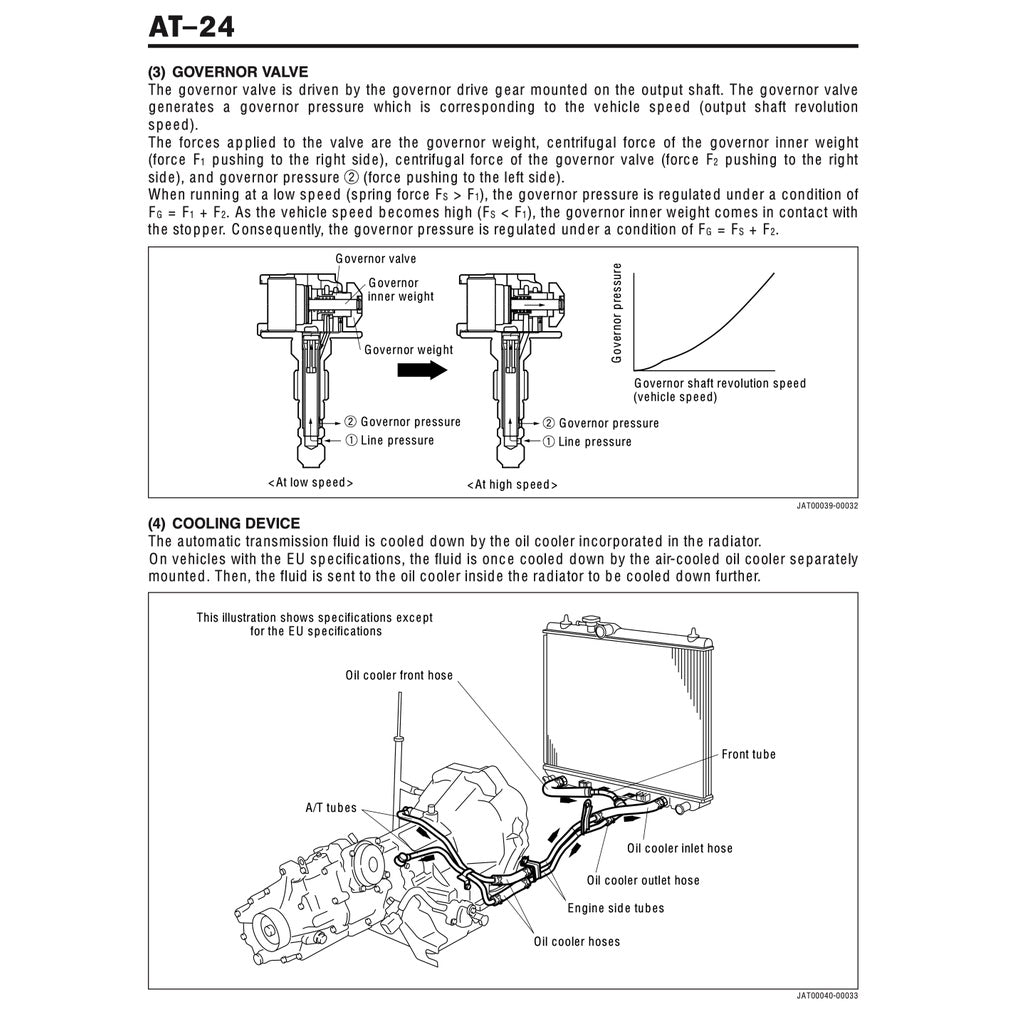 AT–24

(3) GOVERNOR VALVE
The governor valve is driven by the governor drive gear mounted on the output shaft. The governor valve generates a governor pressure which is corresponding to the vehicle speed (output shaft revolution speed).
The forces applied to the valve are the governor weight, centrifugal force of the governor inner weight (force $F_1$ pushing to the right side), centrifugal force of the governor valve (force $F_2$ pushing to the right side), and governor pressure ② (force pushing to the left side).
When running at a low speed (spring force $F_S > F_1$), the governor pressure is regulated under a condition of $F_G = F_1 + F_2$. As the vehicle speed becomes high ($F_S < F_1$), the governor inner weight comes in contact with the stopper. Consequently, the governor pressure is regulated under a condition of $F_G = F_S + F_2$.

Governor valve
Governor inner weight
Governor weight
② Governor pressure
① Line pressure
<At low speed>
② Governor pressure
① Line pressure
<At high speed>
Governor pressure
Governor shaft revolution speed (vehicle speed)

JAT00039-00032

(4) COOLING DEVICE
The automatic transmission fluid is cooled down by the oil cooler incorporated in the radiator.
On vehicles with the EU specifications, the fluid is once cooled down by the air-cooled oil cooler separately mounted. Then, the fluid is sent to the oil cooler inside the radiator to be cooled down further.

This illustration shows specifications except for the EU specifications
Oil cooler front hose
Front tube
A/T tubes
Oil cooler inlet hose
Oil cooler outlet hose
Engine side tubes
Oil cooler hoses

JAT00040-00033