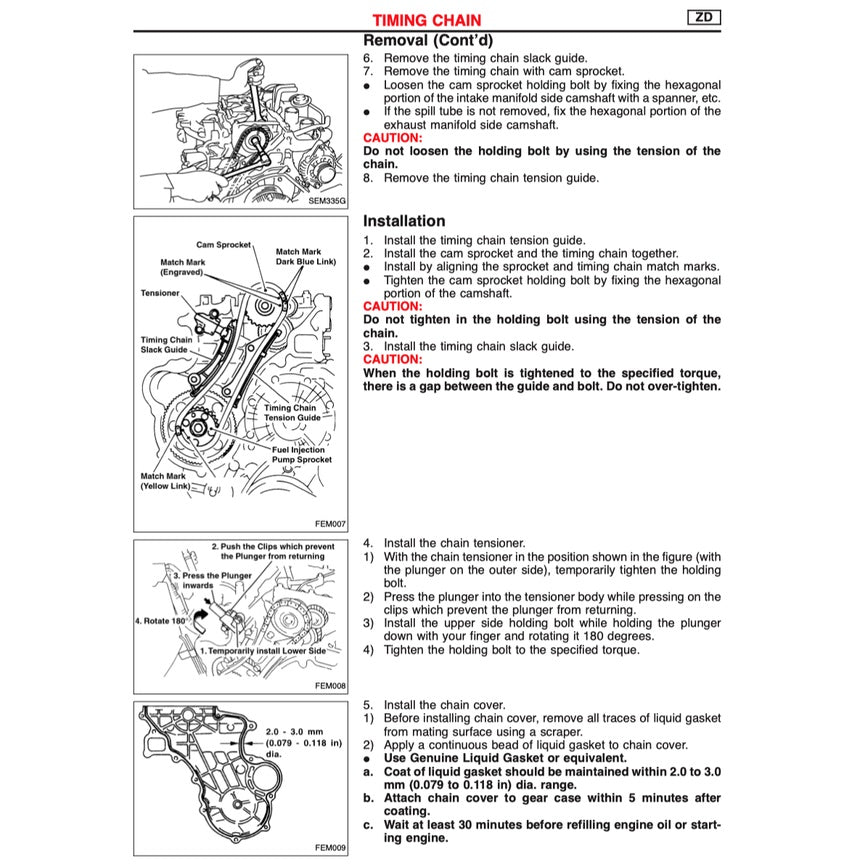 TIMING CHAIN

ZD

Removal (Cont'd)

SEM335G

6. Remove the timing chain slack guide.
7. Remove the timing chain with cam sprocket.
● Loosen the cam sprocket holding bolt by fixing the hexagonal portion of the intake manifold side camshaft with a spanner, etc.
● If the spill tube is not removed, fix the hexagonal portion of the exhaust manifold side camshaft.
CAUTION:
Do not loosen the holding bolt by using the tension of the chain.
8. Remove the timing chain tension guide.

Cam Sprocket
Match Mark (Engraved)
Match Mark Dark Blue Link)
Tensioner
Timing Chain Slack Guide
Timing Chain Tension Guide
Fuel Injection Pump Sprocket
Match Mark (Yellow Link)
FEM007

Installation

1. Install the timing chain tension guide.
2. Install the cam sprocket and the timing chain together.
● Install by aligning the sprocket and timing chain match marks.
● Tighten the cam sprocket holding bolt by fixing the hexagonal portion of the camshaft.
CAUTION:
Do not tighten in the holding bolt using the tension of the chain.
3. Install the timing chain slack guide.
CAUTION:
When the holding bolt is tightened to the specified torque, there is a gap between the guide and bolt. Do not over-tighten.

2. Push the Clips which prevent the Plunger from returning
3. Press the Plunger inwards
4. Rotate 180°
1. Temporarily install Lower Side
FEM008

4. Install the chain tensioner.
1) With the chain tensioner in the position shown in the figure (with the plunger on the outer side), temporarily tighten the holding bolt.
2) Press the plunger into the tensioner body while pressing on the clips which prevent the plunger from returning.
3) Install the upper side holding bolt while holding the plunger down with your finger and rotating it 180 degrees.
4) Tighten the holding bolt to the specified torque.

2.0 - 3.0 mm (0.079 - 0.118 in) dia.
FEM009

5. Install the chain cover.
1) Before installing chain cover, remove all traces of liquid gasket from mating surface using a scraper.
2) Apply a continuous bead of liquid gasket to chain cover.
● Use Genuine Liquid Gasket or equivalent.
a. Coat of liquid gasket should be maintained within 2.0 to 3.0 mm (0.079 to 0.118 in) dia. range.
b. Attach chain cover to gear case within 5 minutes after coating.
c. Wait at least 30 minutes before refilling engine oil or starting engine.