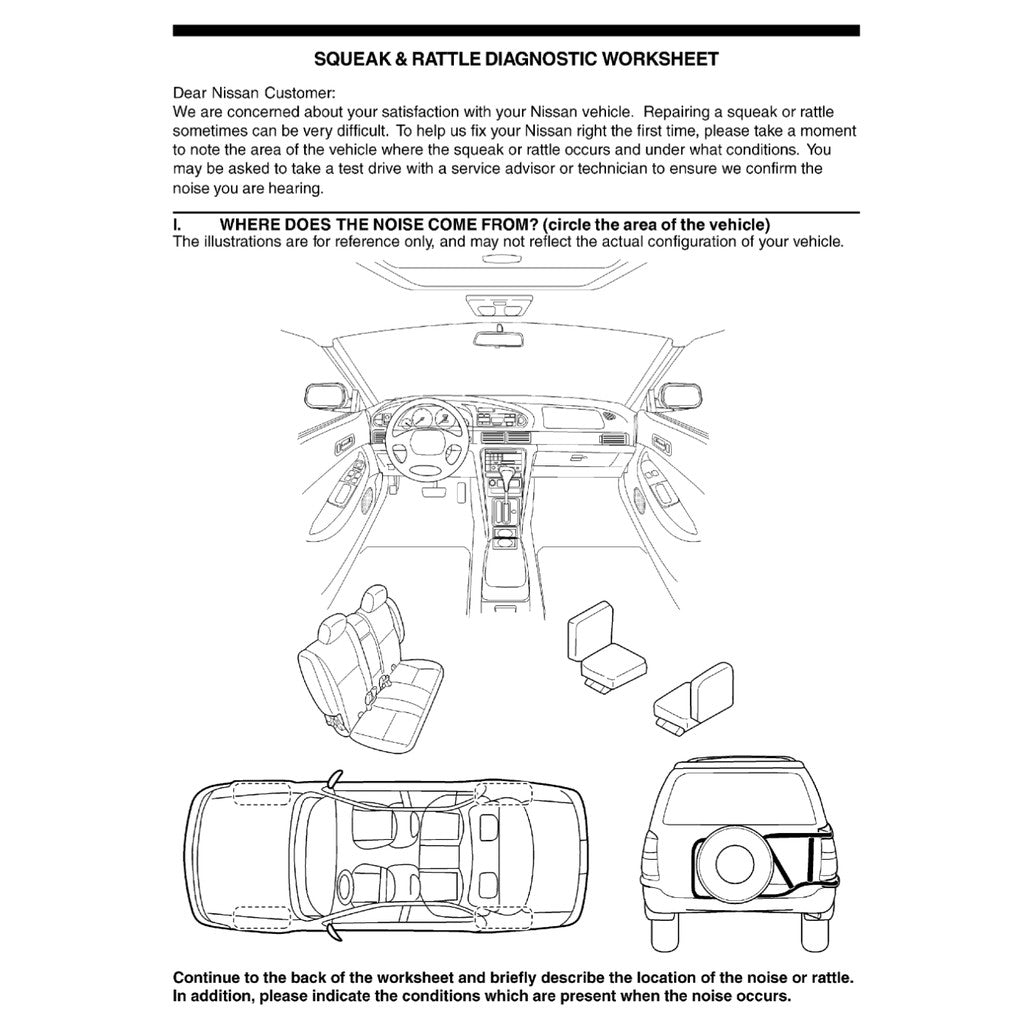 SQUEAK & RATTLE DIAGNOSTIC WORKSHEET

Dear Nissan Customer:
We are concerned about your satisfaction with your Nissan vehicle. Repairing a squeak or rattle sometimes can be very difficult. To help us fix your Nissan right the first time, please take a moment to note the area of the vehicle where the squeak or rattle occurs and under what conditions. You may be asked to take a test drive with a service advisor or technician to ensure we confirm the noise you are hearing.

I. WHERE DOES THE NOISE COME FROM? (circle the area of the vehicle)
The illustrations are for reference only, and may not reflect the actual configuration of your vehicle.

Continue to the back of the worksheet and briefly describe the location of the noise or rattle. In addition, please indicate the conditions which are present when the noise occurs.