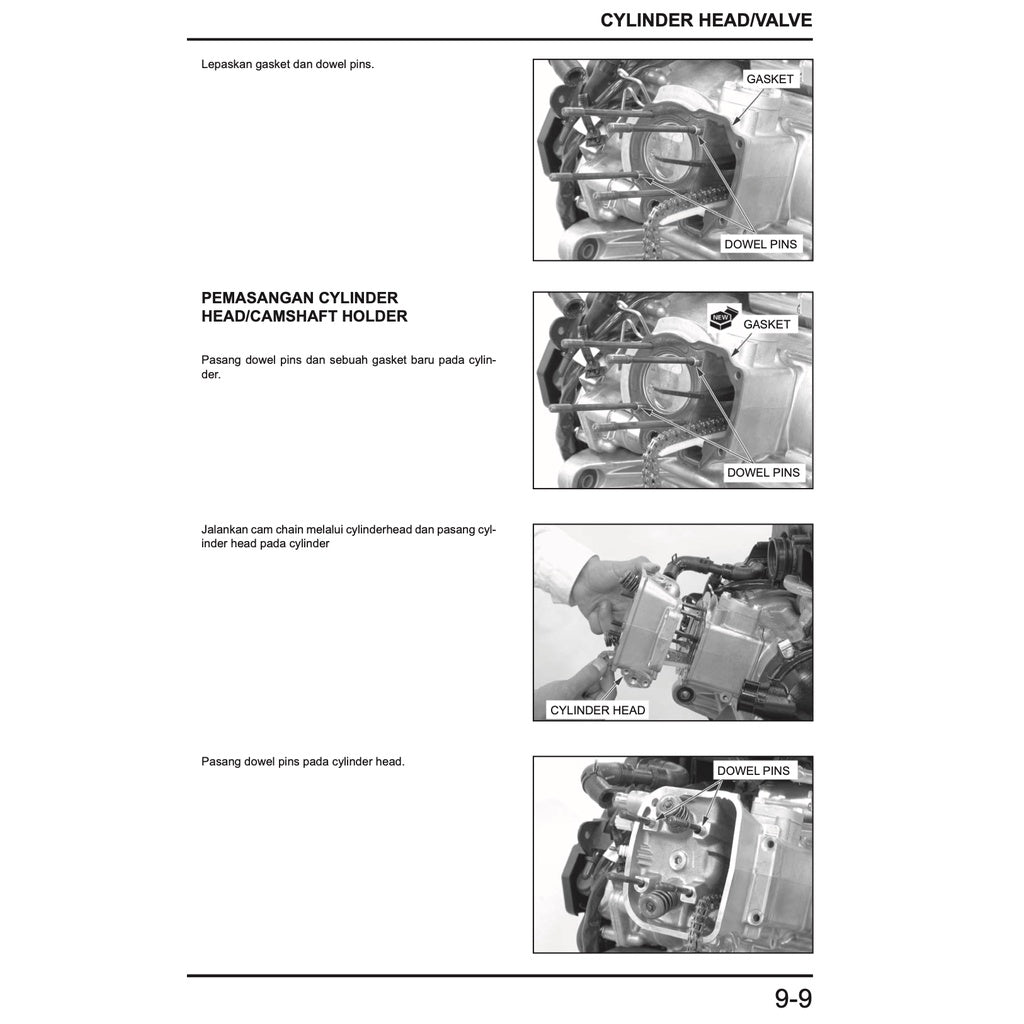 CYLINDER HEAD/VALVE

Lepaskan gasket dan dowel pins.

GASKET

DOWEL PINS

PEMASANGAN CYLINDER HEAD/CAMSHAFT HOLDER

Pasang dowel pins dan sebuah gasket baru pada cylinder.

NEW

GASKET

DOWEL PINS

Jalankan cam chain melalui cylinderhead dan pasang cylinder head pada cylinder

CYLINDER HEAD

Pasang dowel pins pada cylinder head.

DOWEL PINS

9-9